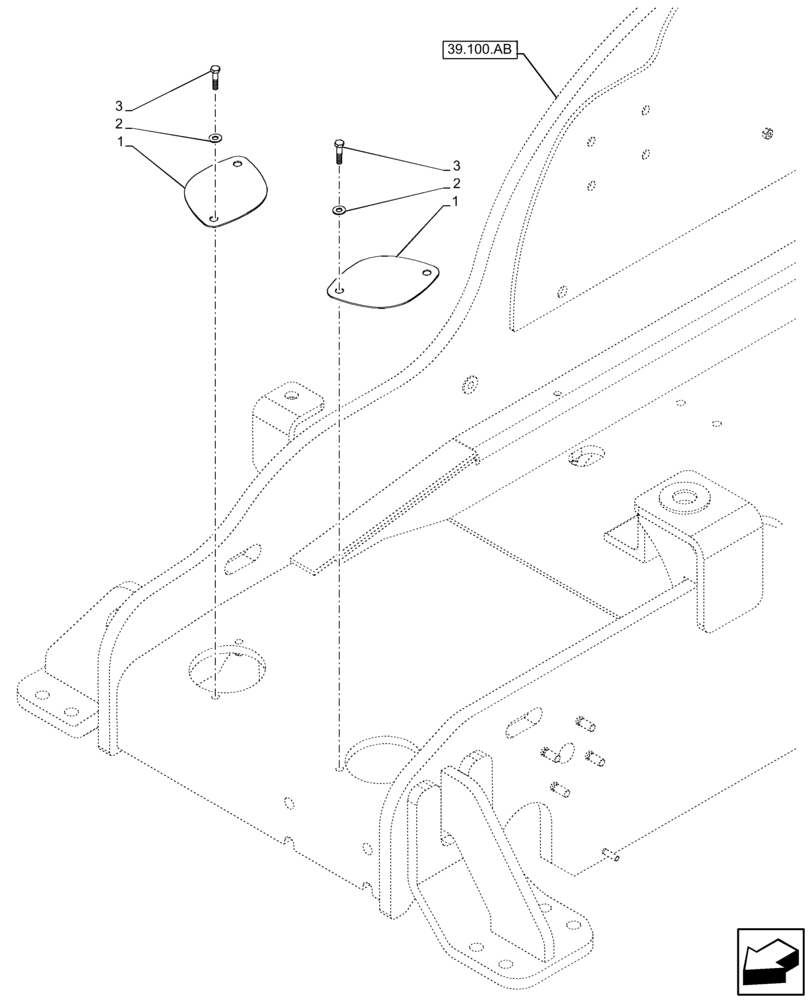 39.100.AB
3
2
1
3
2
1