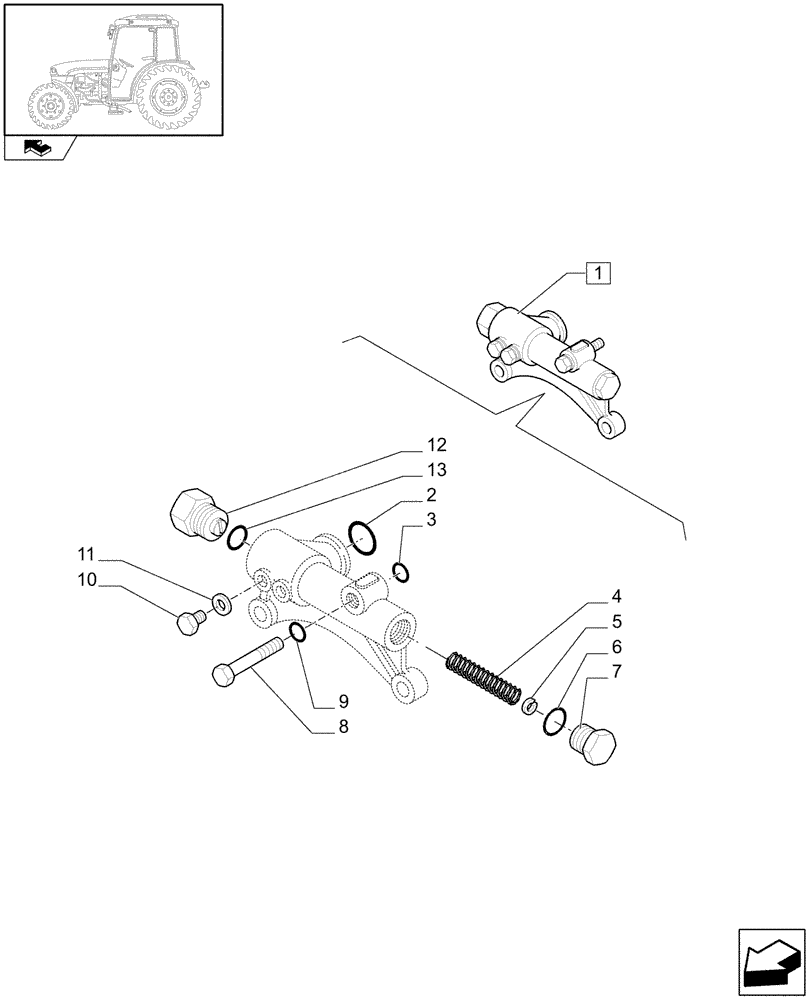 1

12
13
2
3
11
10
4
5
6
7
9
8