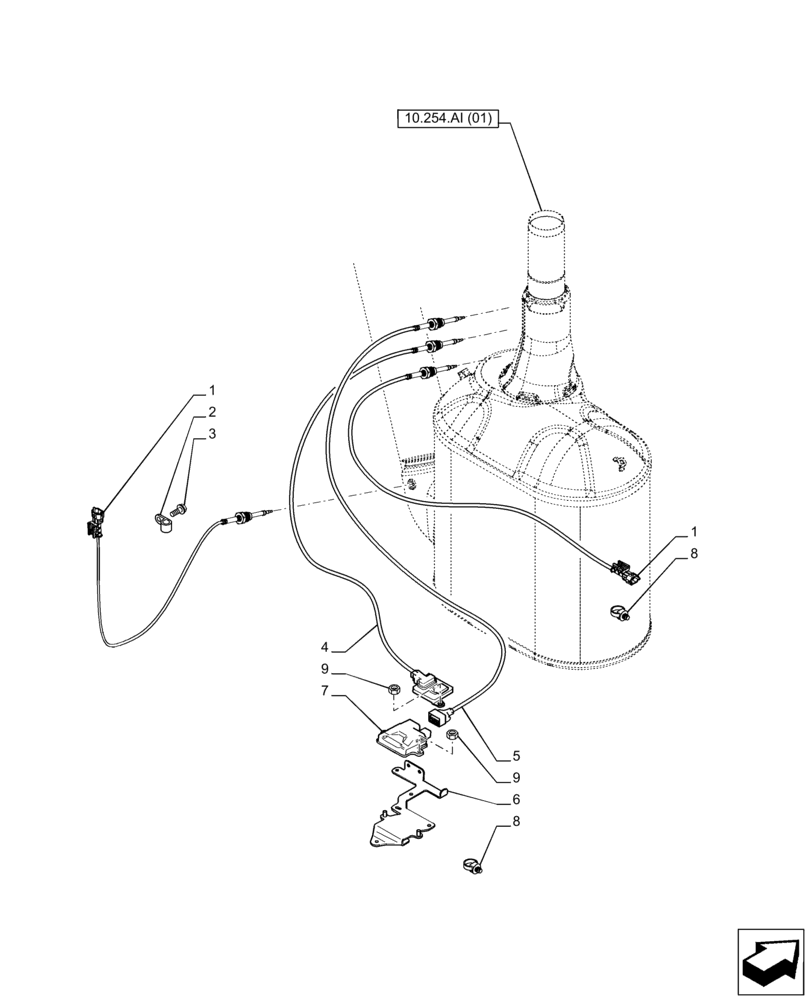 10.254.AI (01)

1
2
3
1
8
4
9
7
5
9
6
8