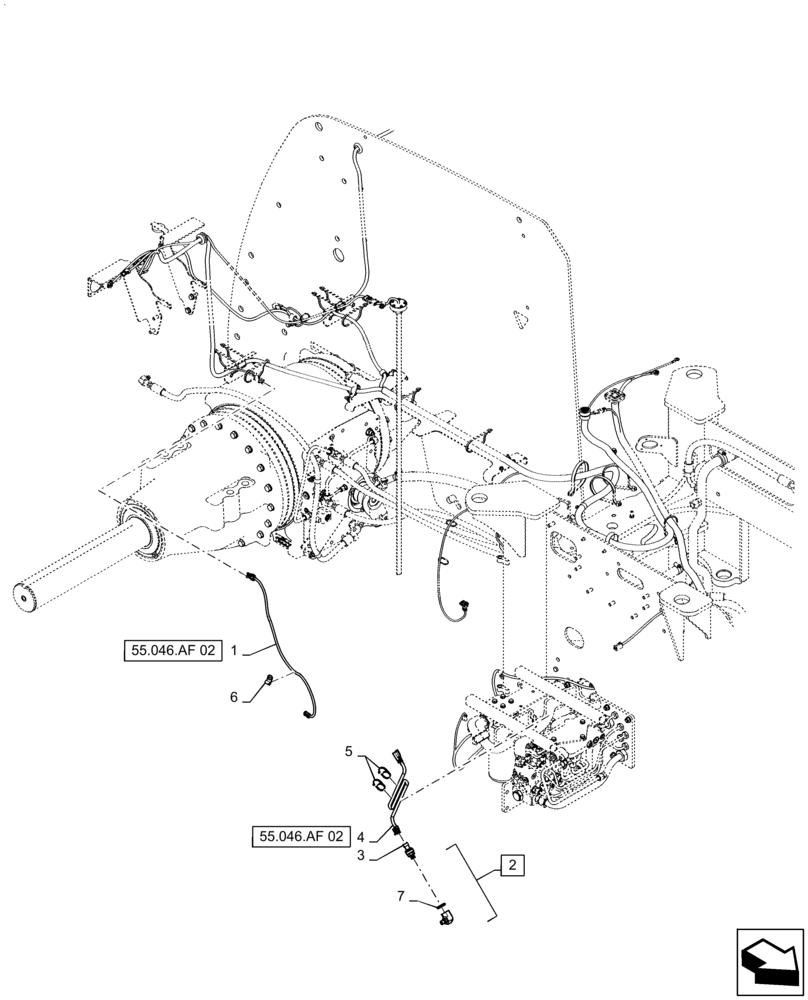 55.046.AF 02
1
6
5
55.046.AF 02
4
3
2
7