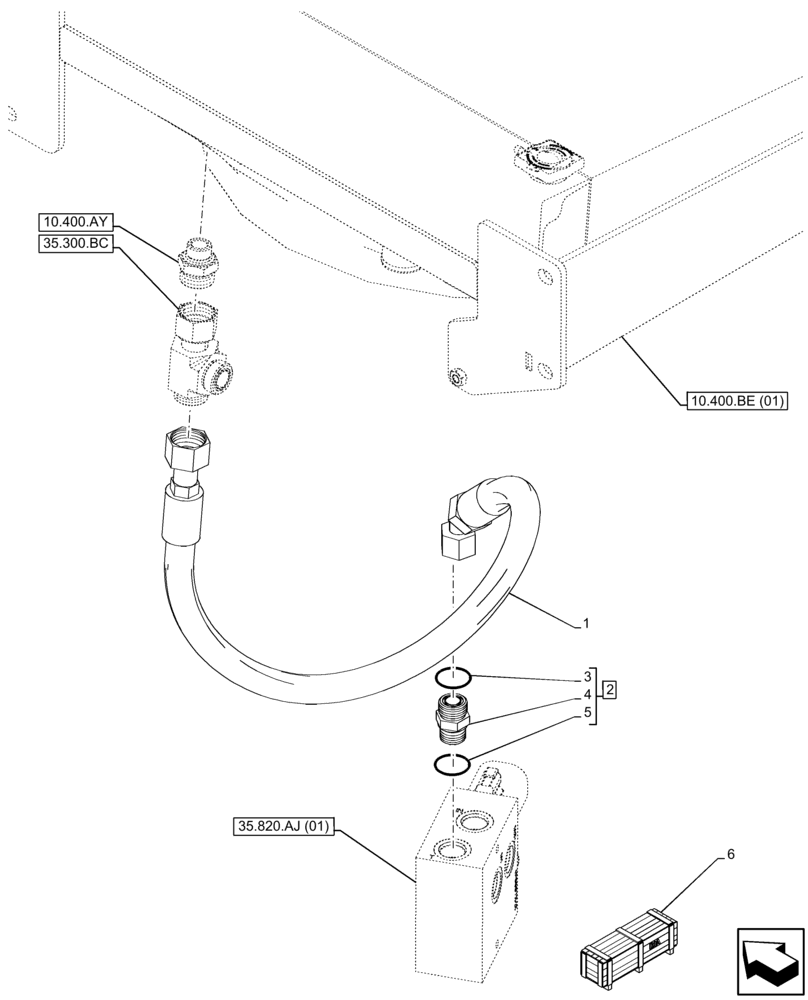 10.400.AY
35.300.BC
10.400.BE (01)
1
3
4
5
2
35.820.AJ (01)
6