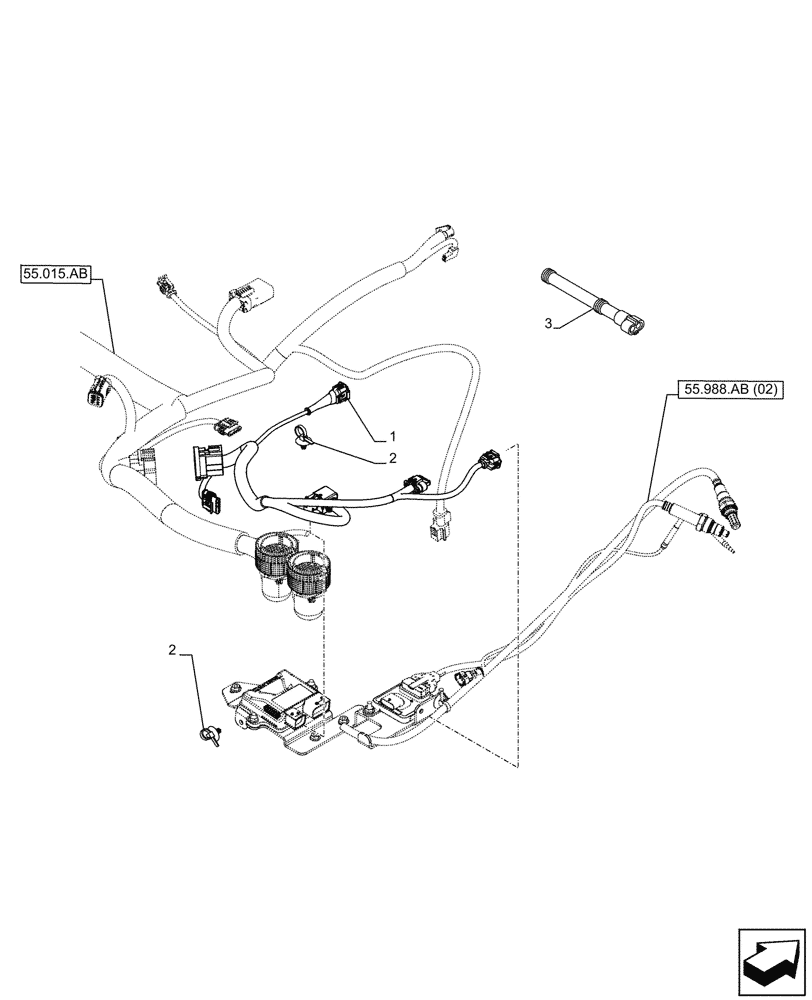 55.015.AB

3

55.988.AB (02)

1

2

2