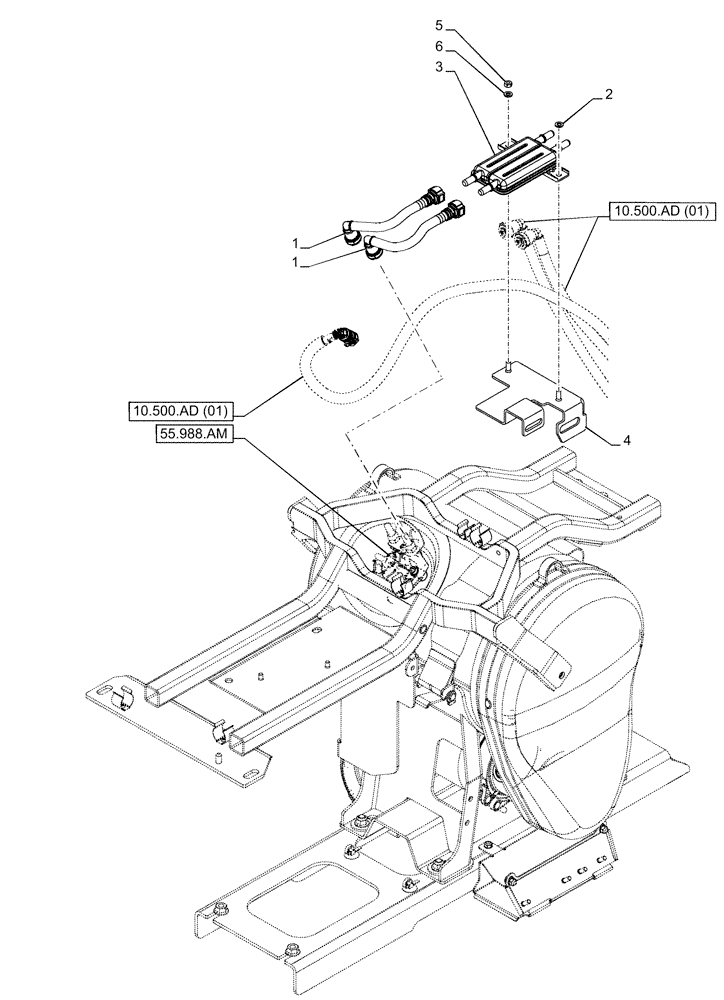 5
6
3
2
10.500.AD (01)
1
1
10.500.AD (01)
55.988.AM
4