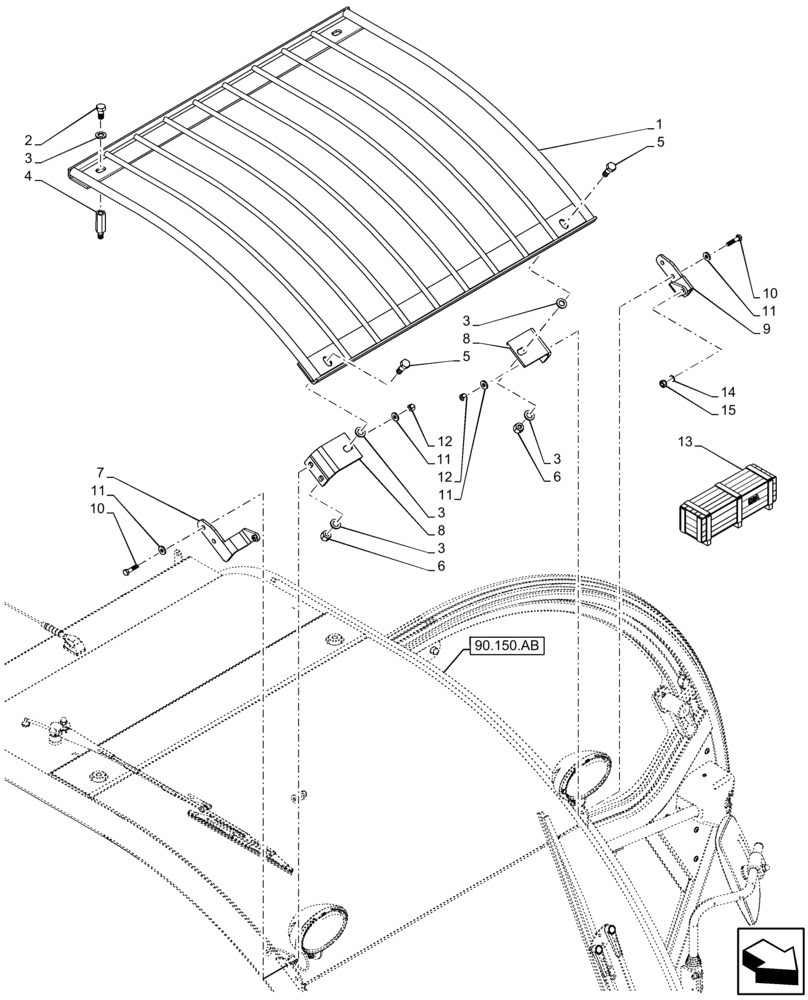 1
5
2
3
4
10
11
9
3
8
5
14
15
12
11
12
11
3
6
13
7
11
10
3
8
3
6
90.150.AB