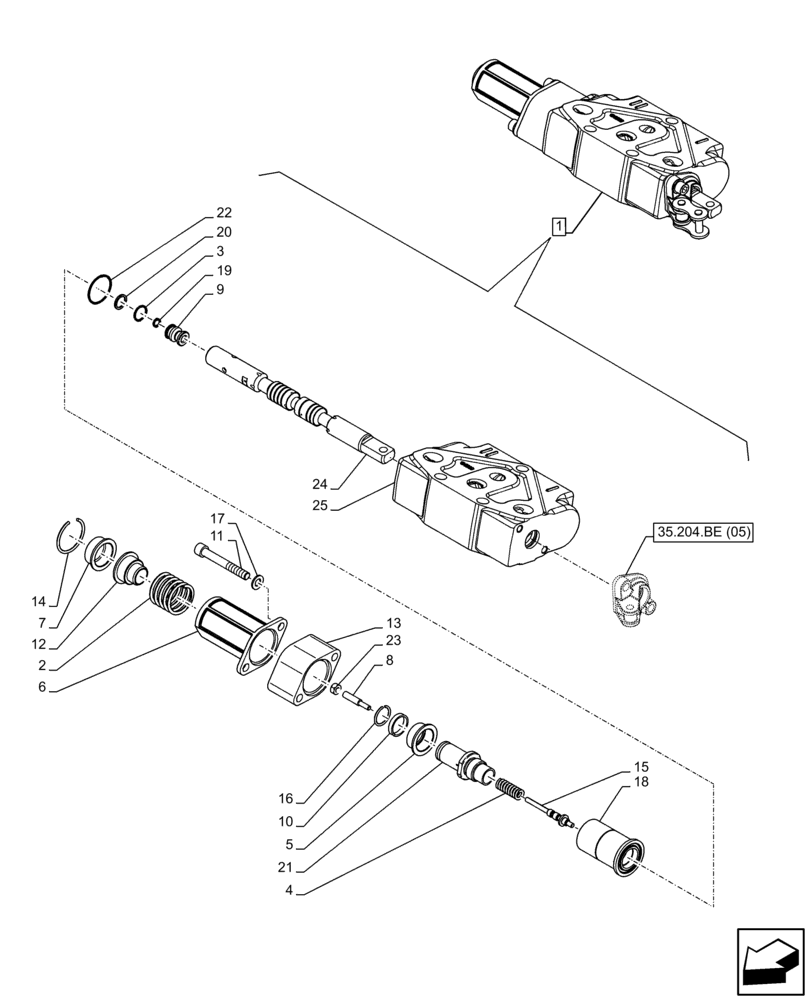 1
22
20
3
19
9
24
25
35.204.BE (05)
17
11
14
7
12
2
6
13
23
8
16
10
5
21
4
15
18