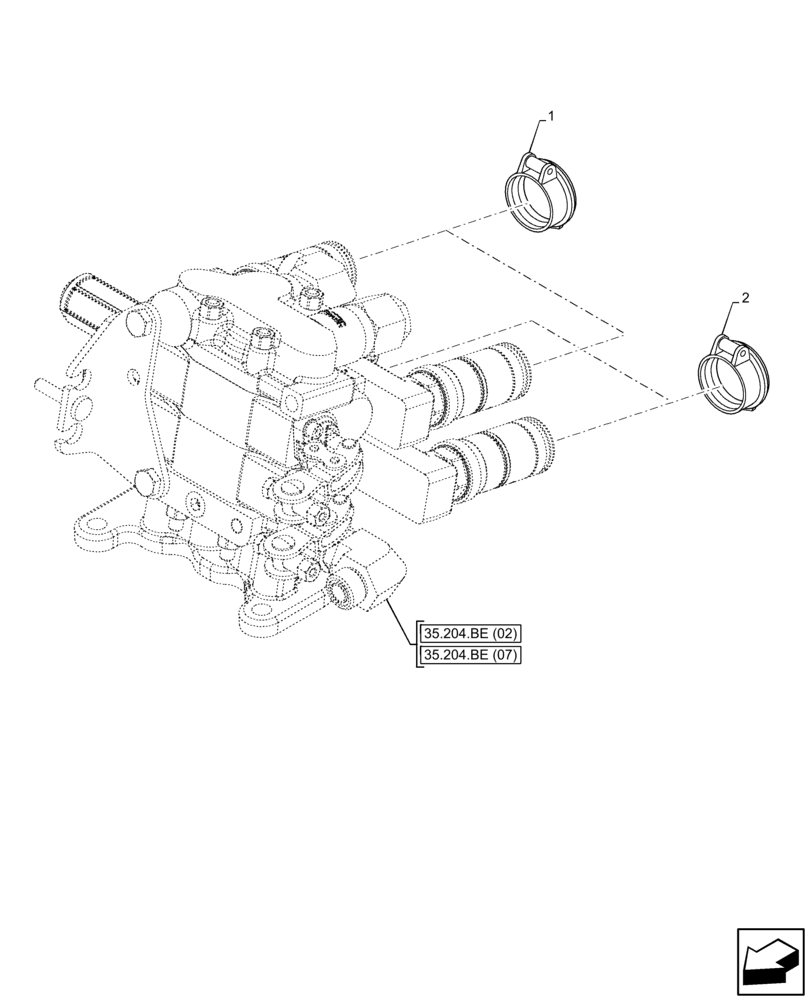 1

2

35.204.BE (02)
35.204.BE (07)