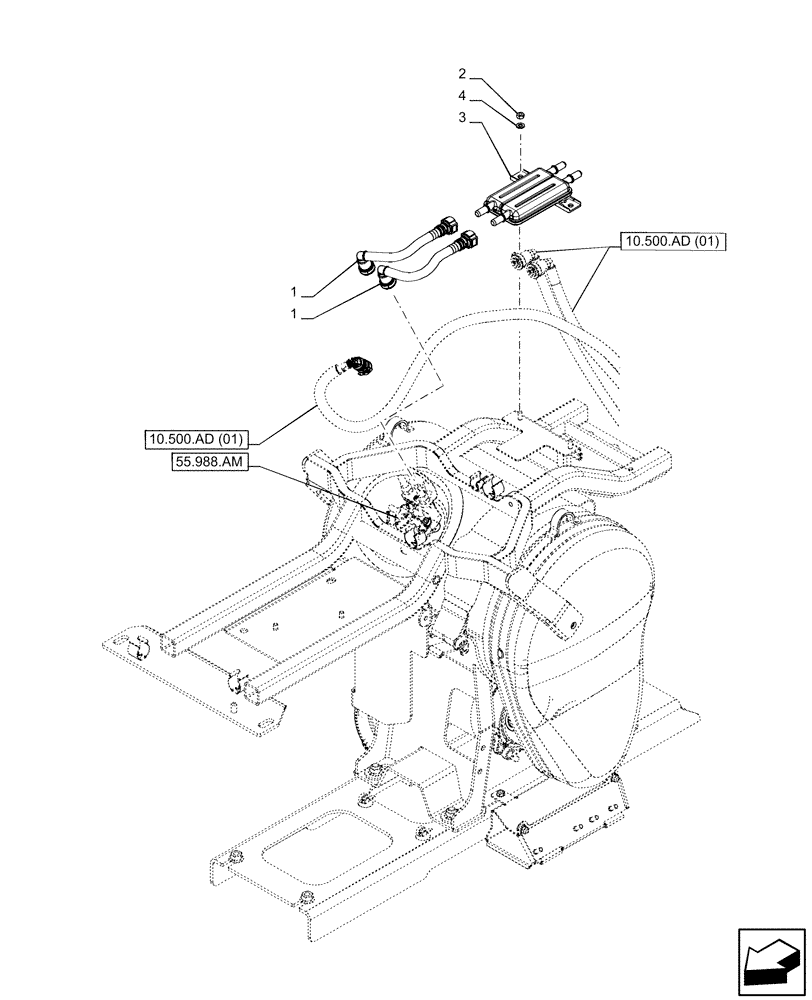 2
4
3
10.500.AD (01)
1
1
10.500.AD (01)
55.988.AM