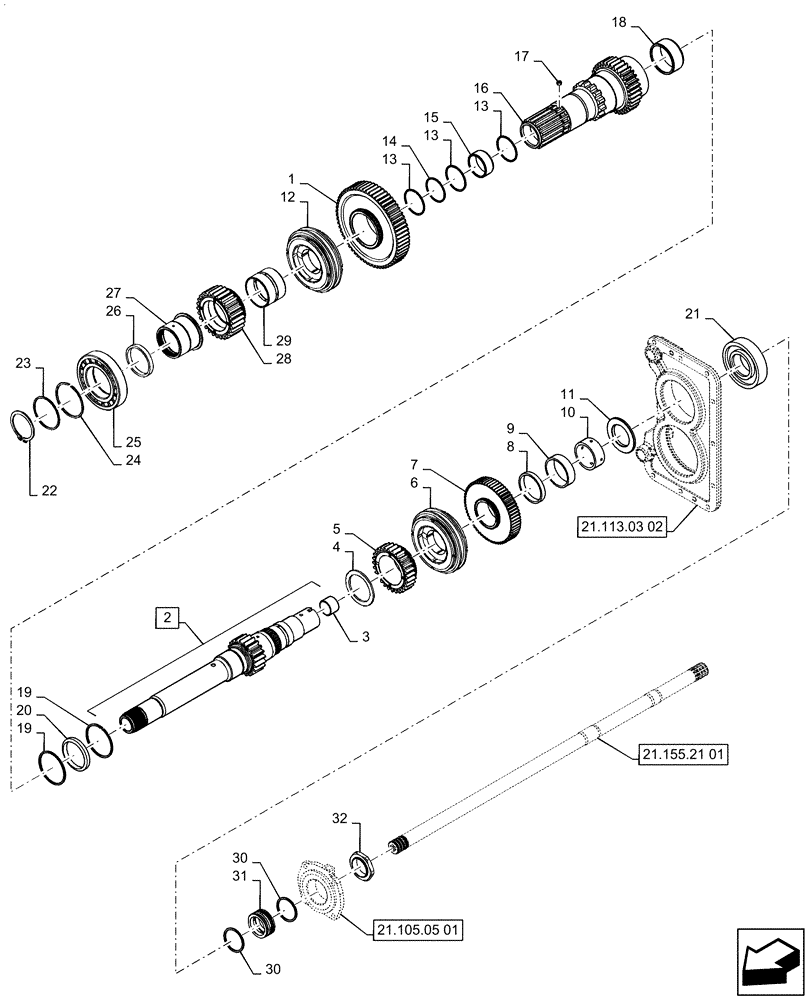 18
17
16
13
15
13
14
13
1
12
27
26
29
28
23
25
24
22
21
11
10
9
8
7
6
21.113.03 02
5
4
2
3
19
20
19
21.155.21 01
32
30
31
21.105.05 01
30