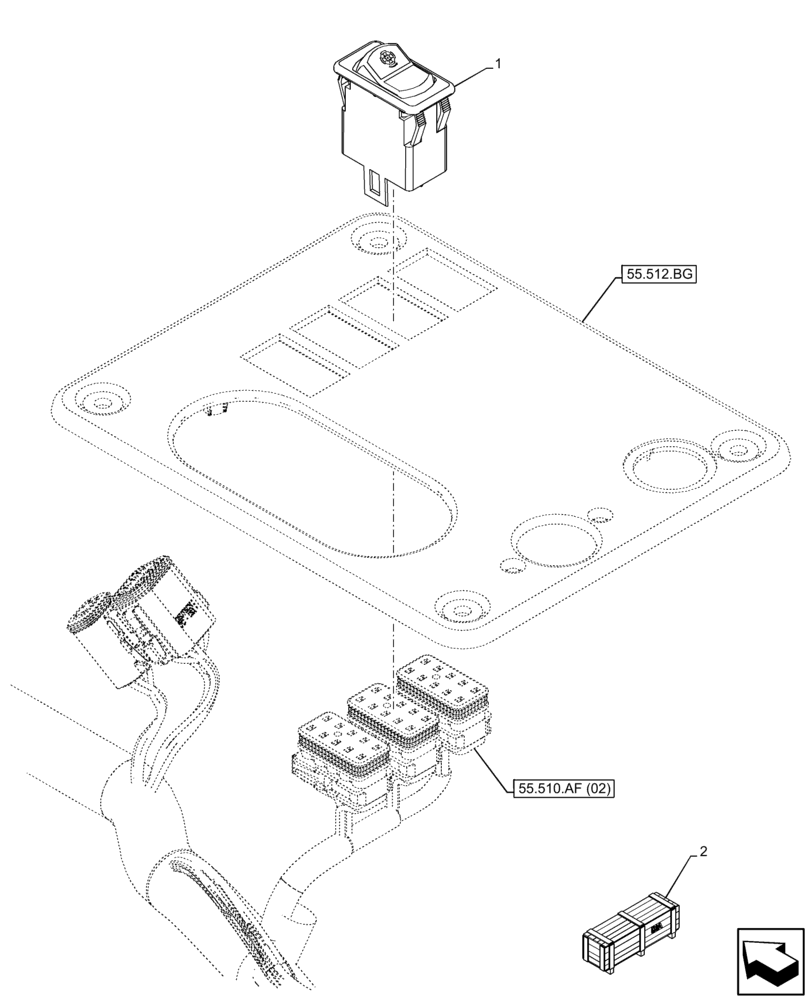 1

55.512.BG

55.510.AF (02)

2