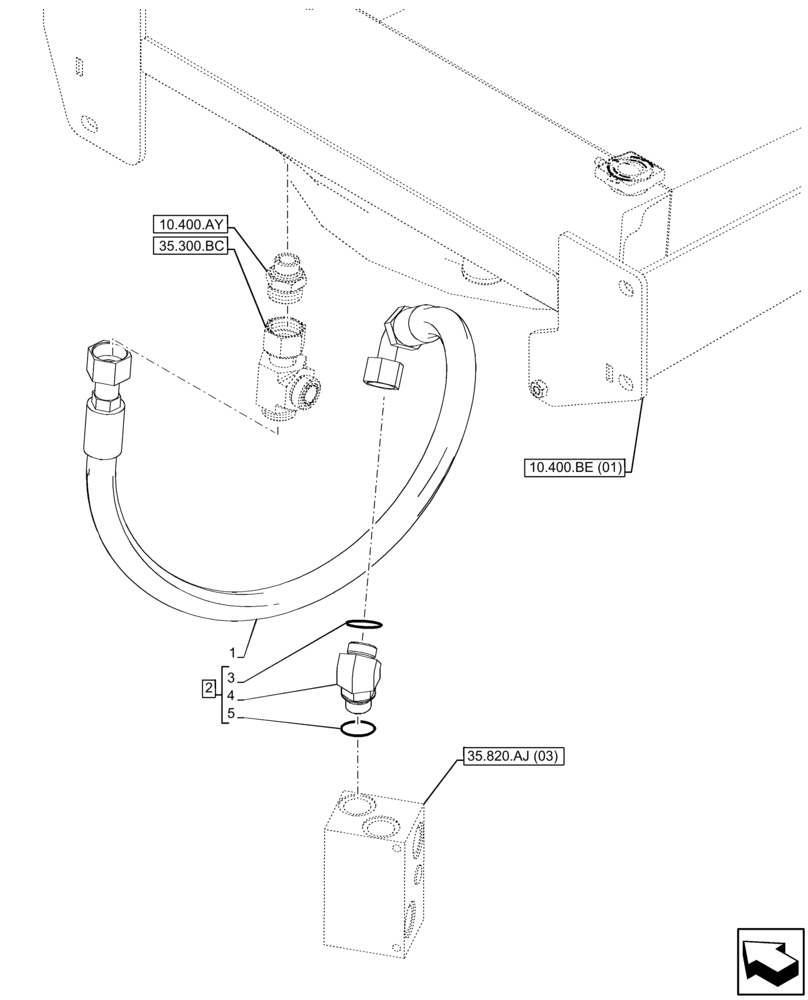 10.400.AY
35.300.BC
10.400.BE (01)
1
2
3
4
5
35.820.AJ (03)