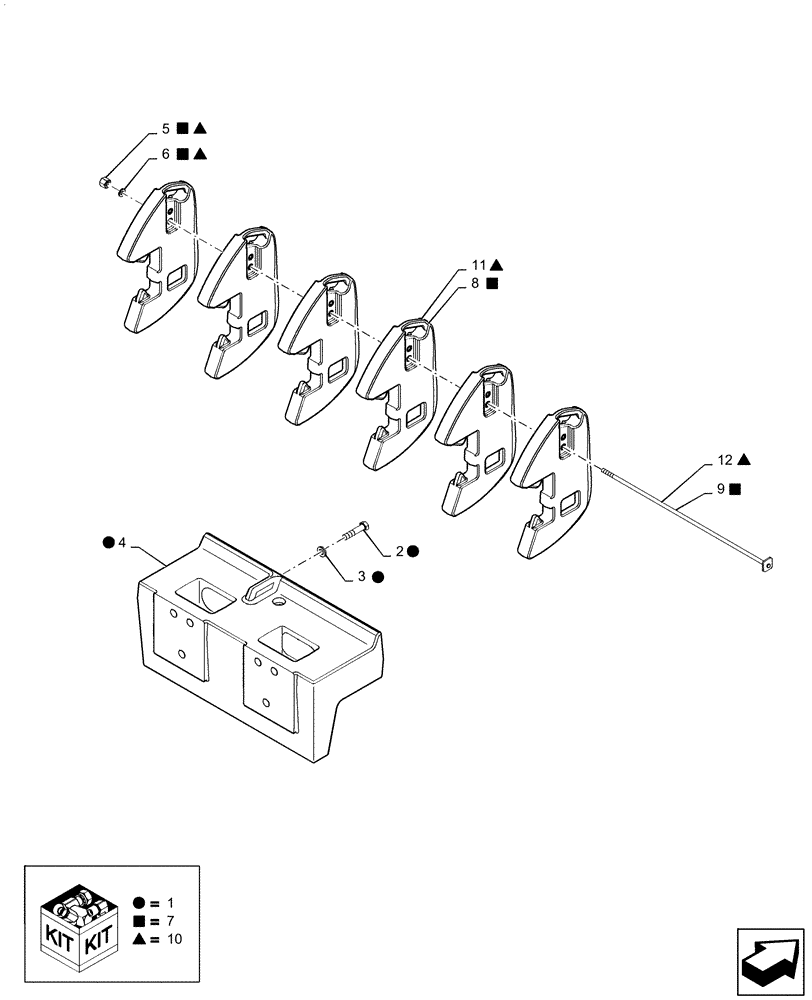 5 ■ ▲
6 ■ ▲
11 ▲
8 ■
12 ▲
9 ■
● 4
2 ●
3 ●

KIT KIT
● = 1
■ = 7
▲ = 10