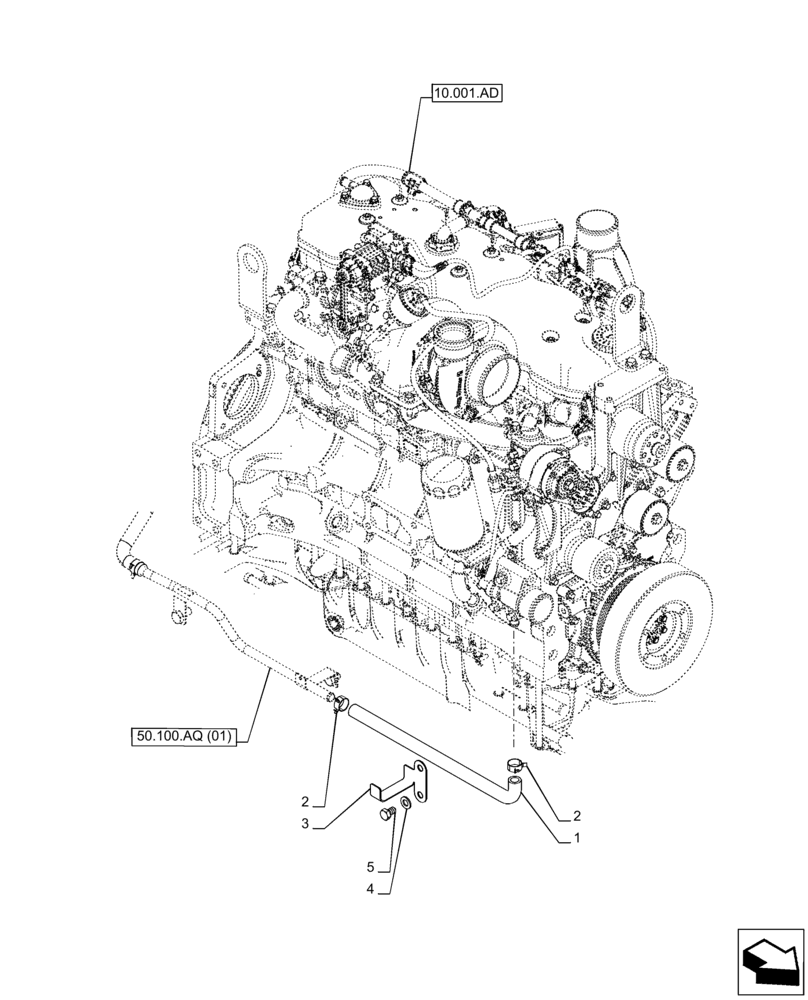 10.001.AD

50.100.AQ (01)

2
3
5
4
2
1