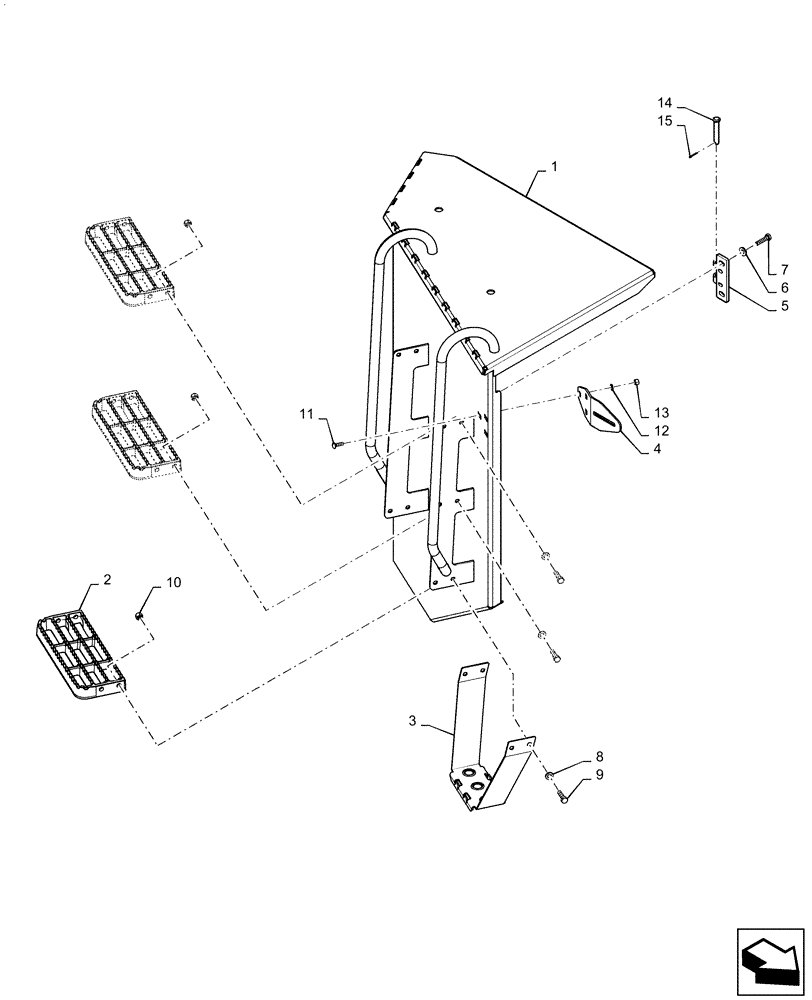 14
15
1
7
6
5
13
12
4
11
2
10
3
8
9