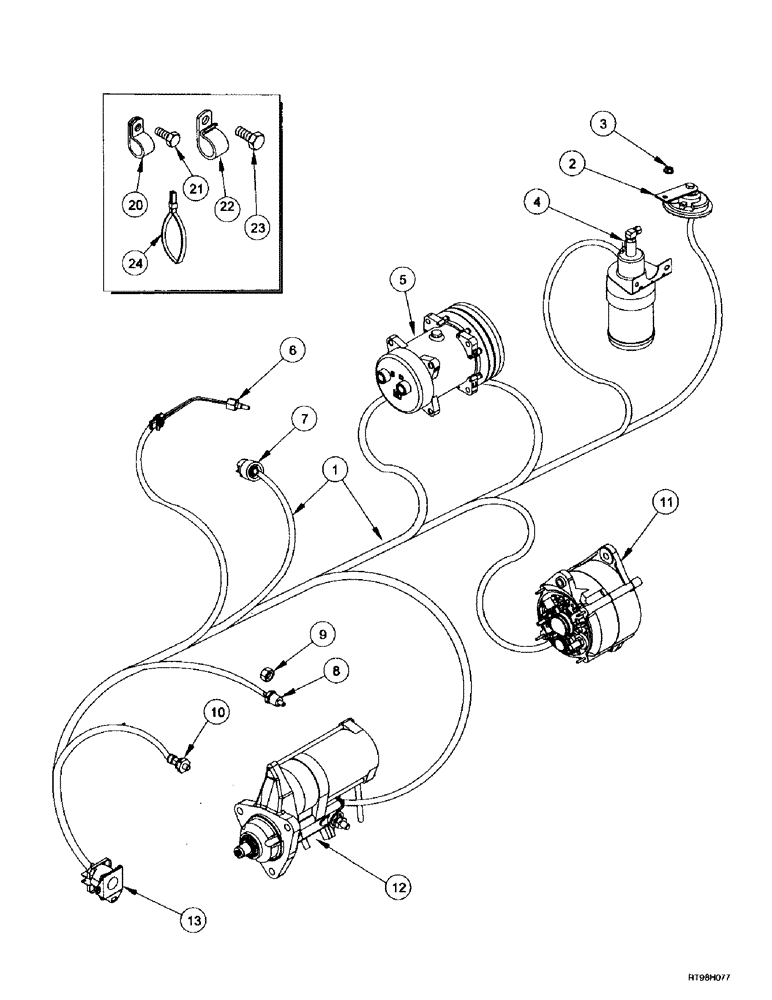 20
21
22
23
24
3
2
4
5
6
7
1
11
9
8
10
12
13
RT98H077