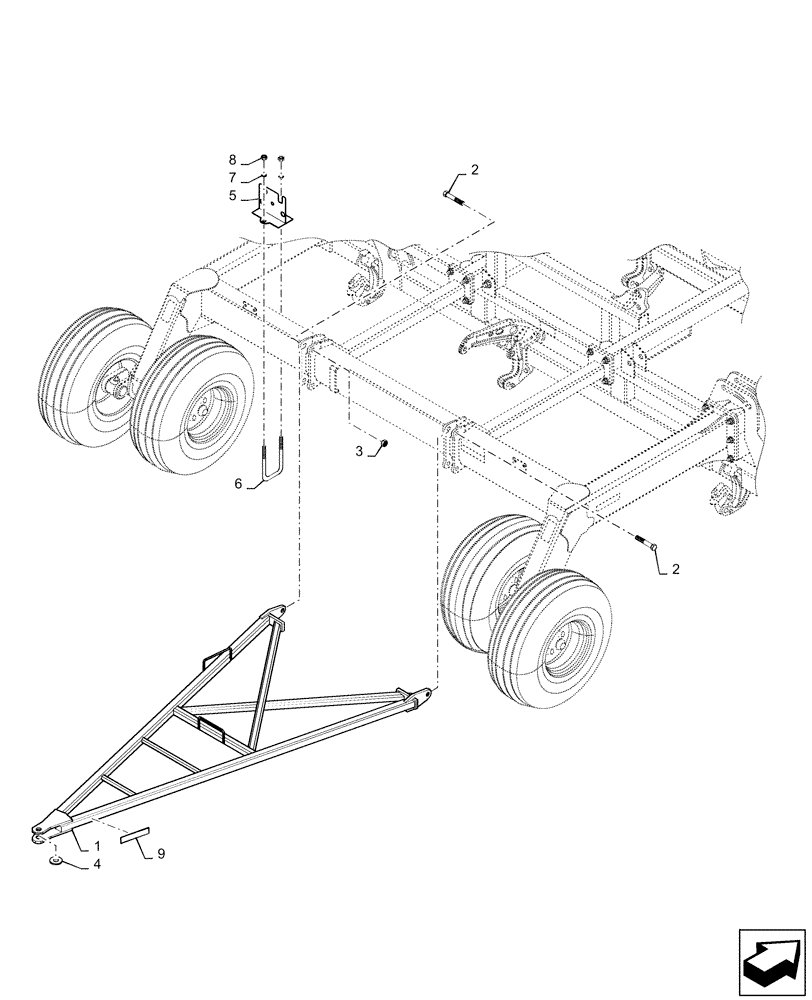 8
7
5
2
3
6
2
1
4
9