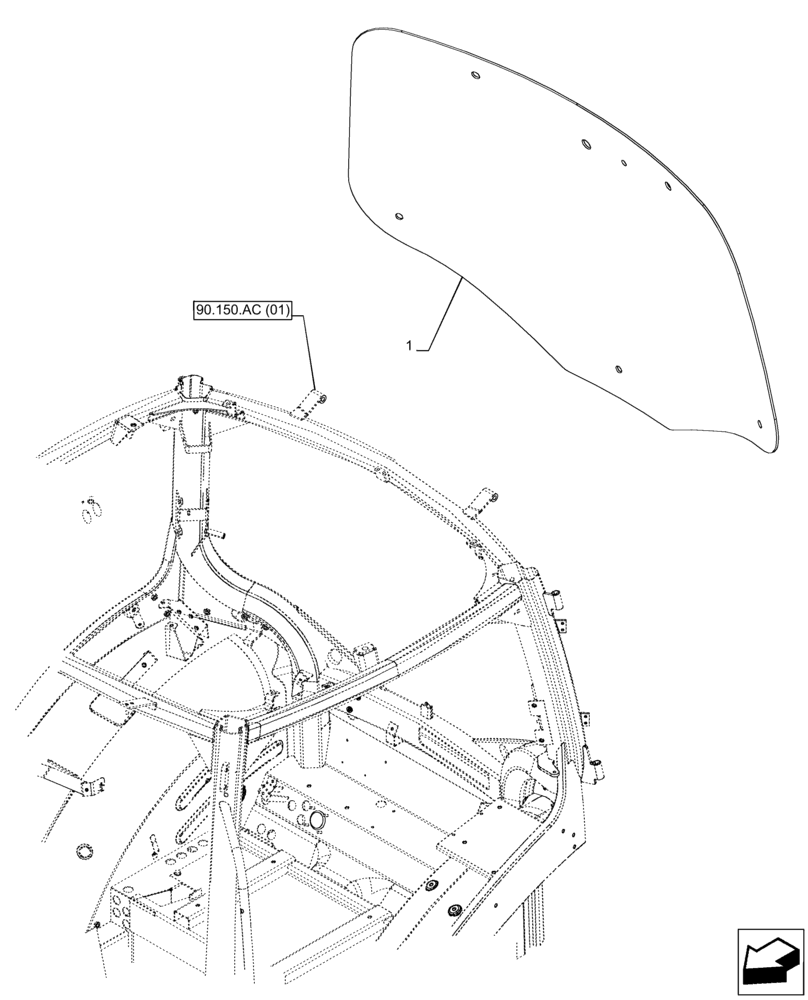 90.150.AC (01)

1