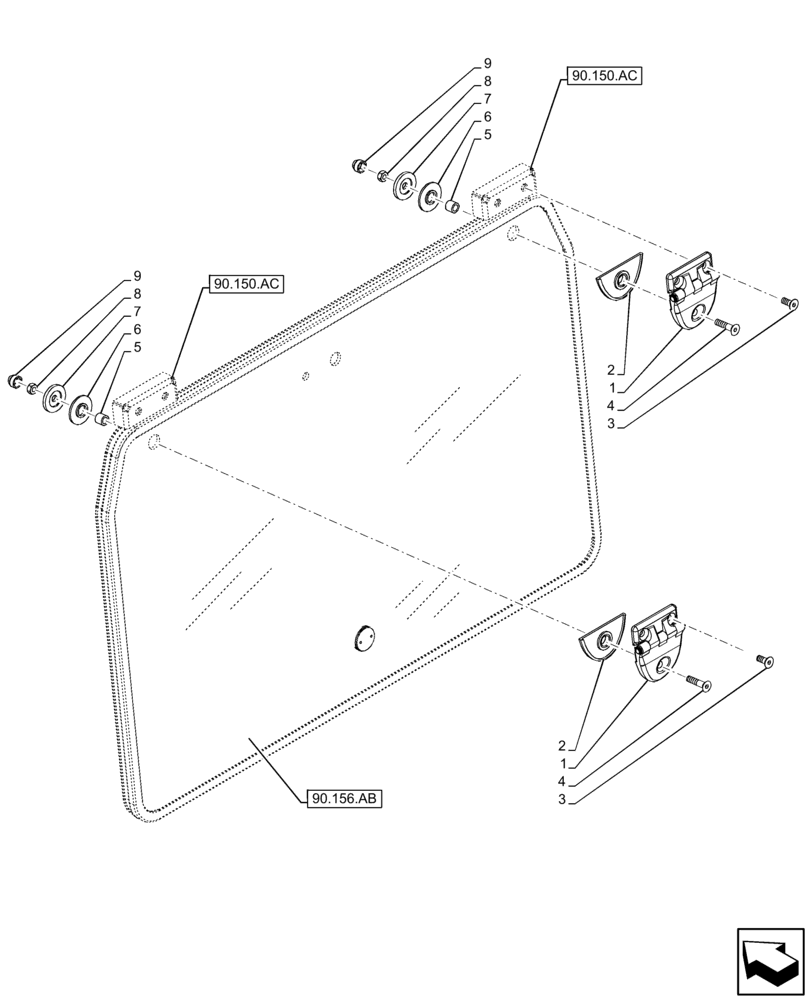 9
8
7
6
5
90.150.AC
9
8
7
6
5
90.150.AC
2
1
4
3
2
1
4
3
90.156.AB