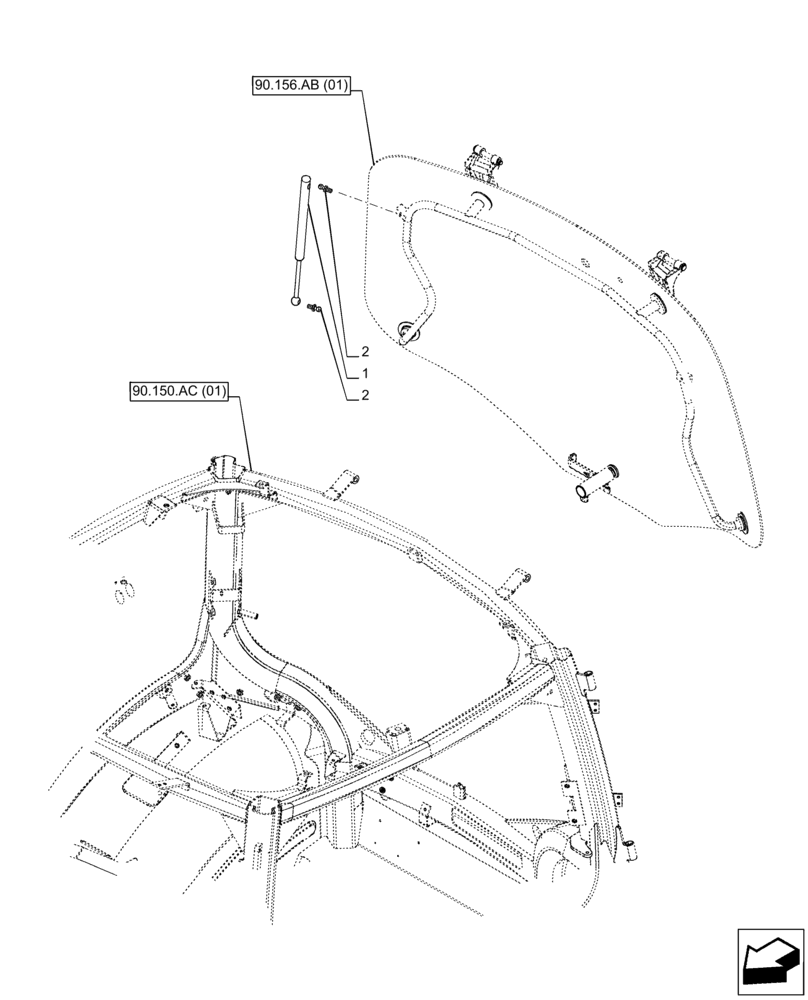 90.156.AB (01)

2
1
2

90.150.AC (01)