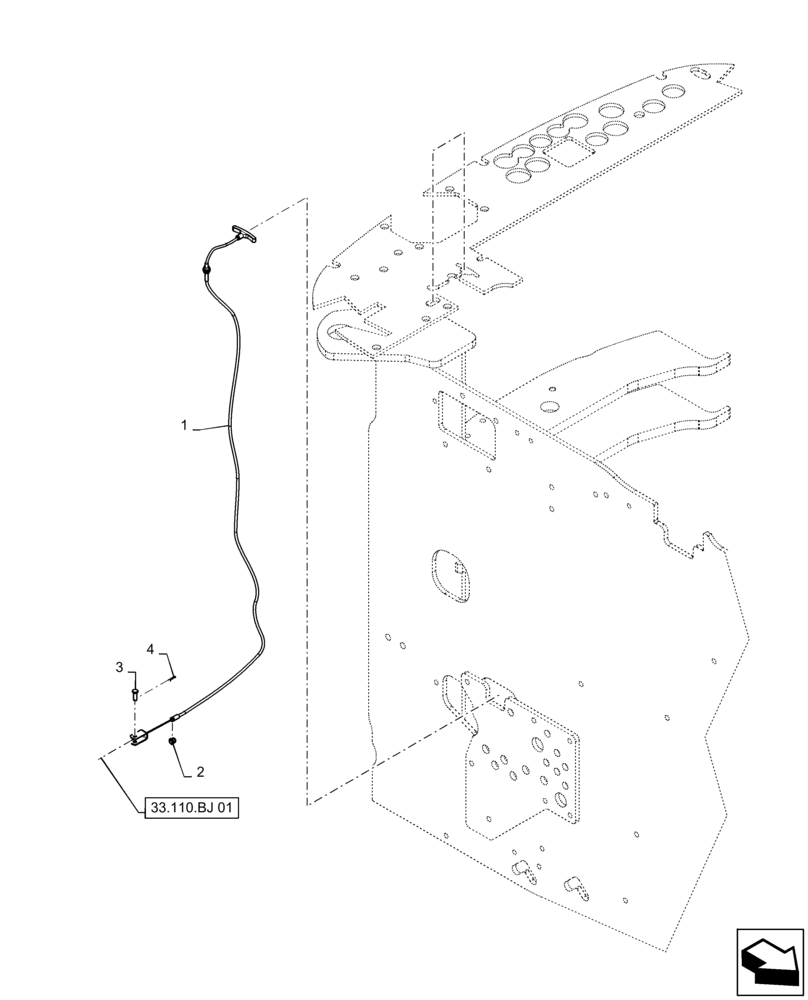 1
4
3
2
33.110.BJ 01