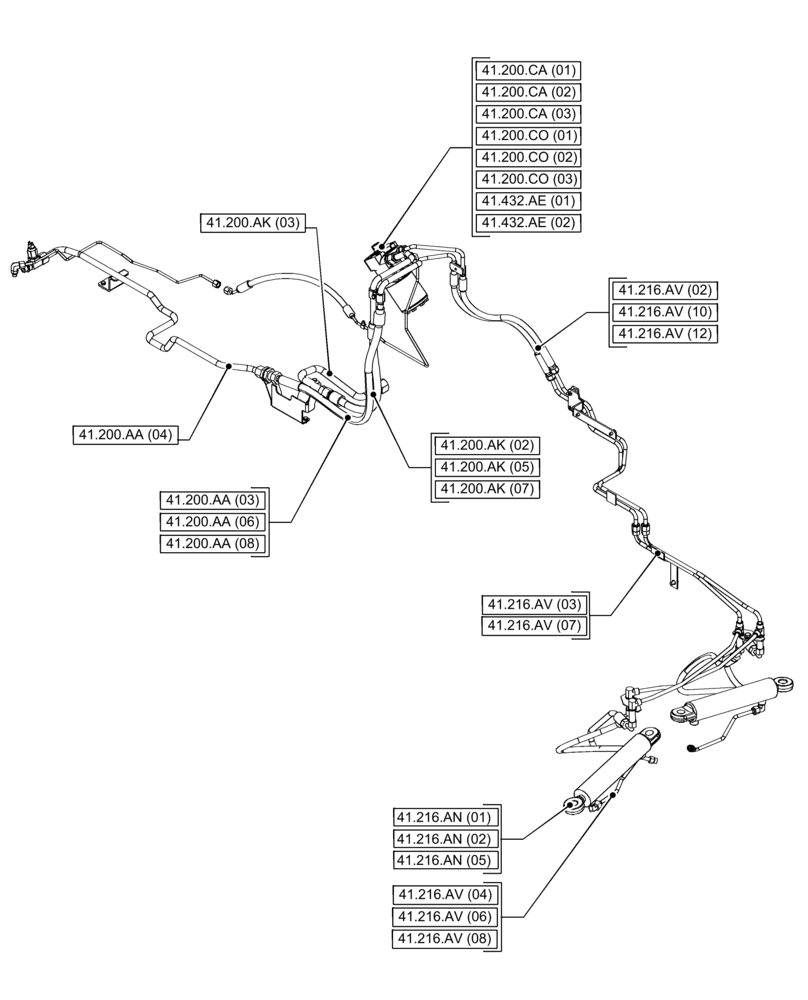 41.200.CA (01)
41.200.CA (02)
41.200.CA (03)
41.200.CO (01)
41.200.CO (02)
41.200.CO (03)
41.432.AE (01)
41.432.AE (02)

41.200.AK (03)

41.216.AV (02)
41.216.AV (10)
41.216.AV (12)

41.200.AA (04)

41.200.AK (02)
41.200.AK (05)
41.200.AK (07)

41.200.AA (03)
41.200.AA (06)
41.200.AA (08)

41.216.AV (03)
41.216.AV (07)

41.216.AN (01)
41.216.AN (02)
41.216.AN (05)

41.216.AV (04)
41.216.AV (06)
41.216.AV (08)