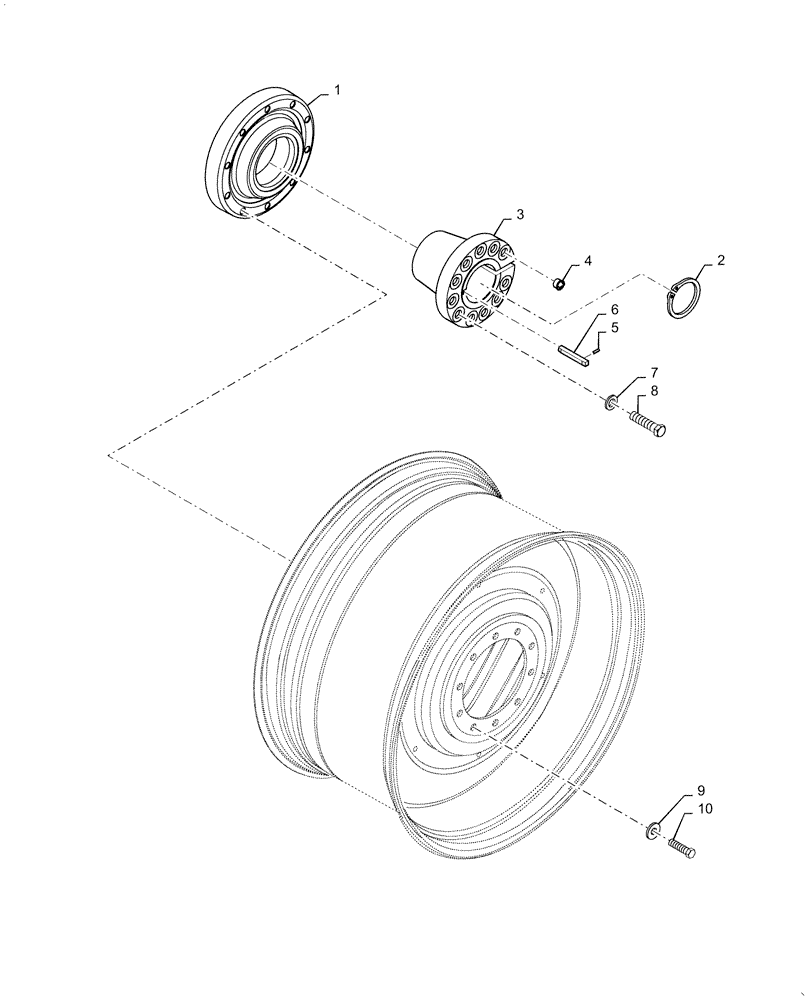 1
3
4
2
6
5
7
8
9
10