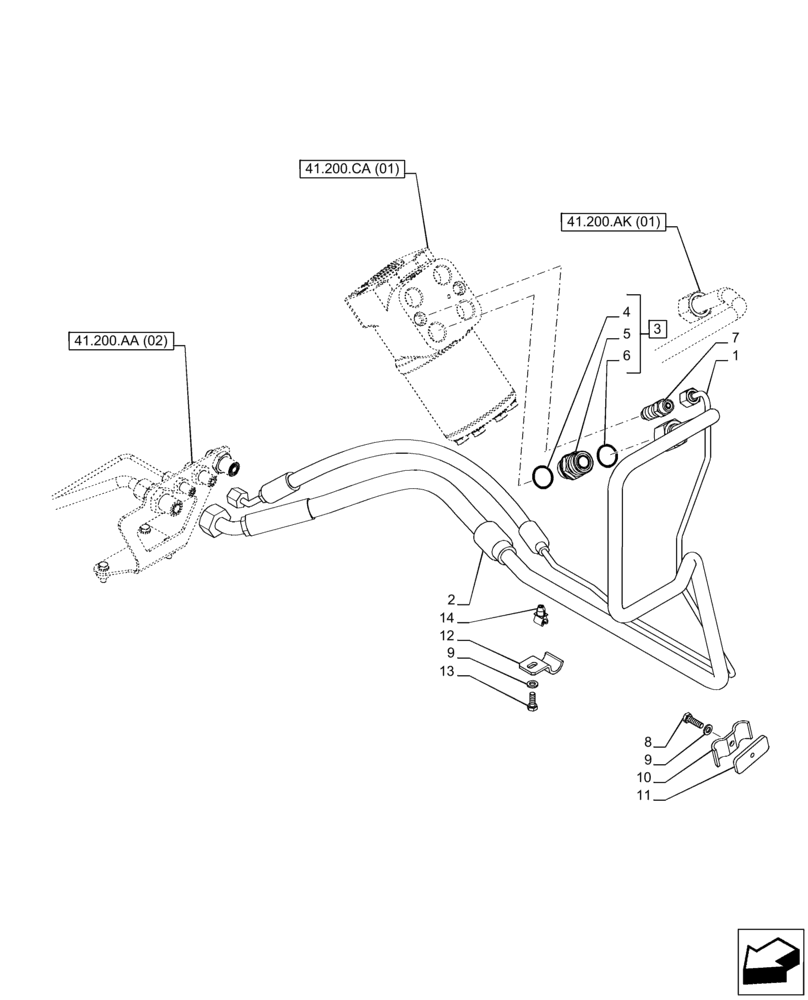 41.200.CA (01)

41.200.AK (01)

41.200.AA (02)

4
5
6
3
7
1

2
14
12
9
13

8
9
10
11