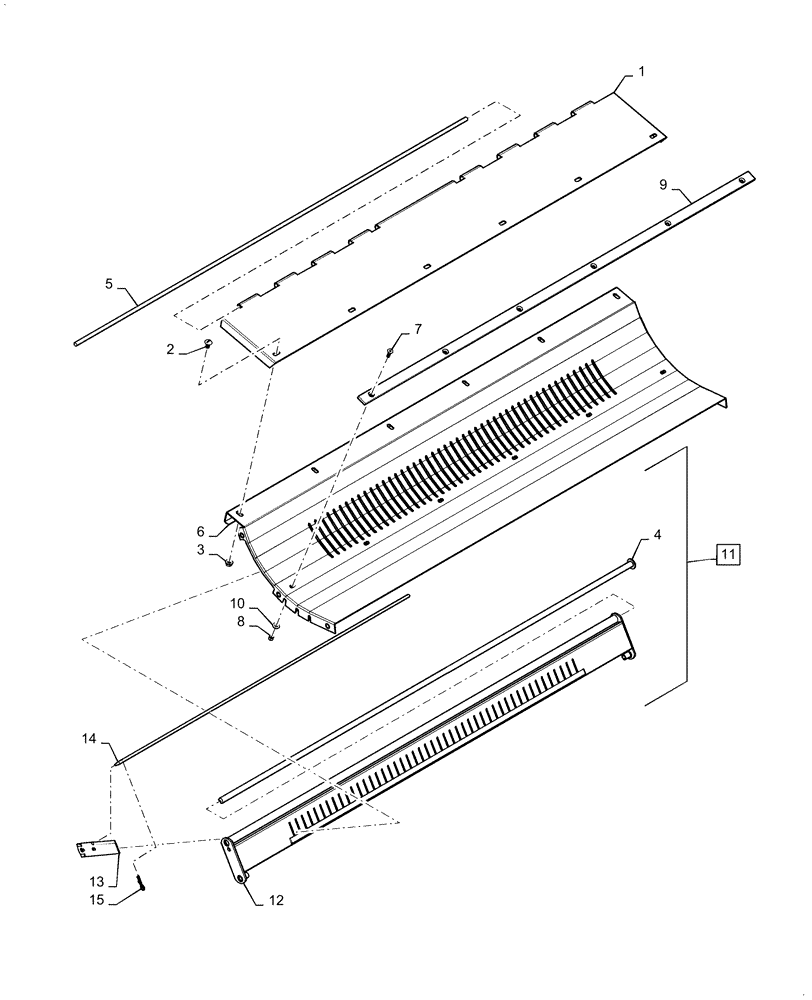 1
9
5
2
7
6
3
4
11
10
8
14
13
15
12