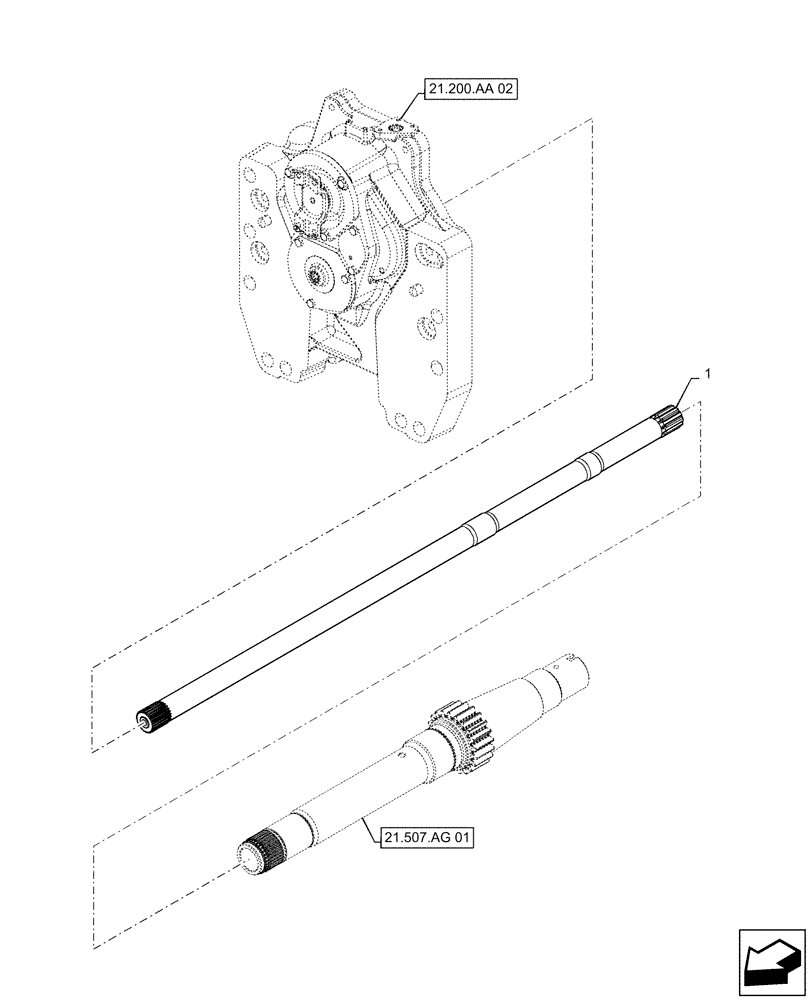 21.200.AA 02

1

21.507.AG 01