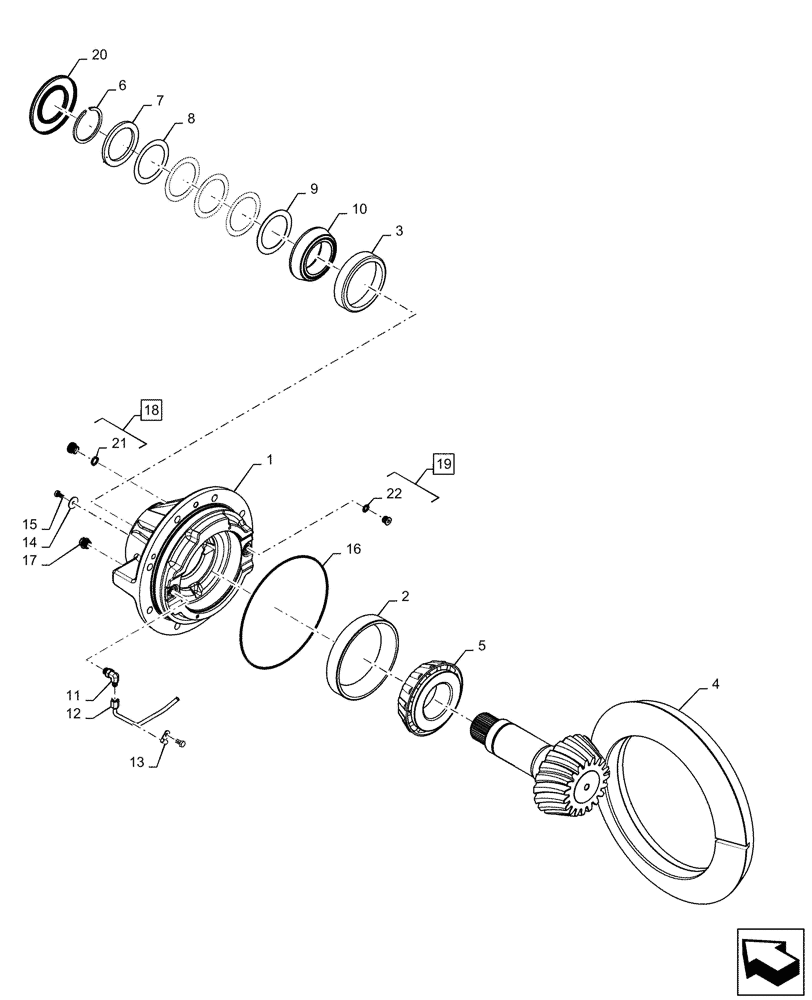 20
6
7
8
9
10
3
18
21
1
19
22
15
14
17
16
2
5
4
11
12
13