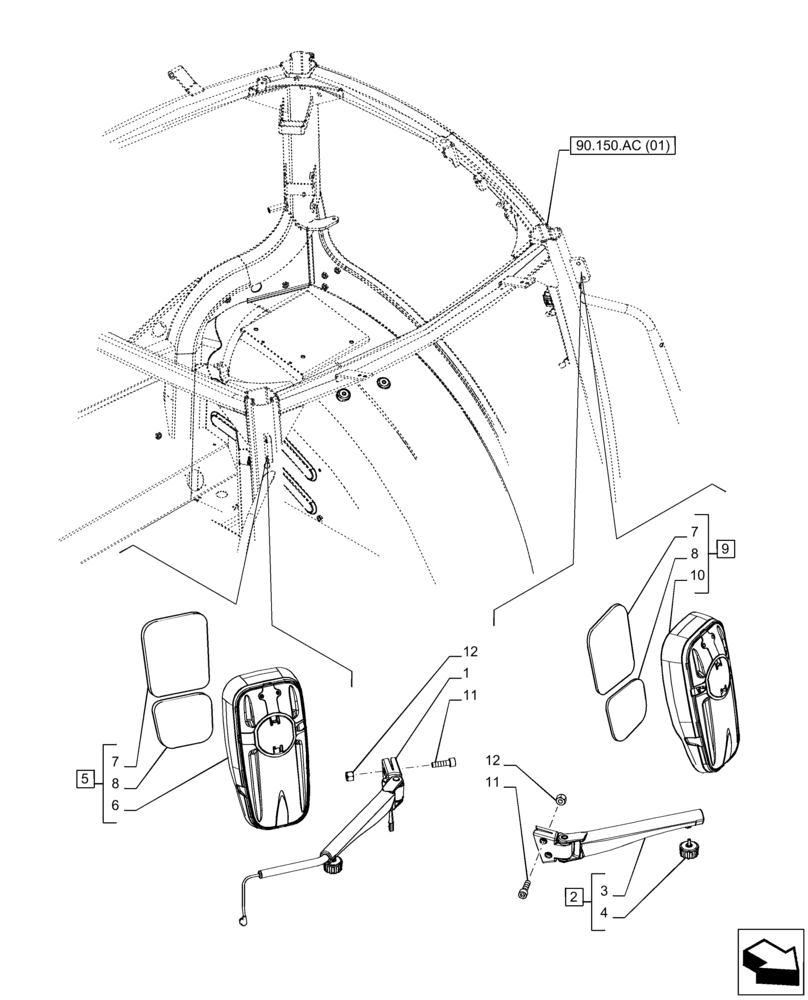 90.150.AC (01)

7
8
10
9

12
1
11

5
7
8
6

12
11

2
3
4