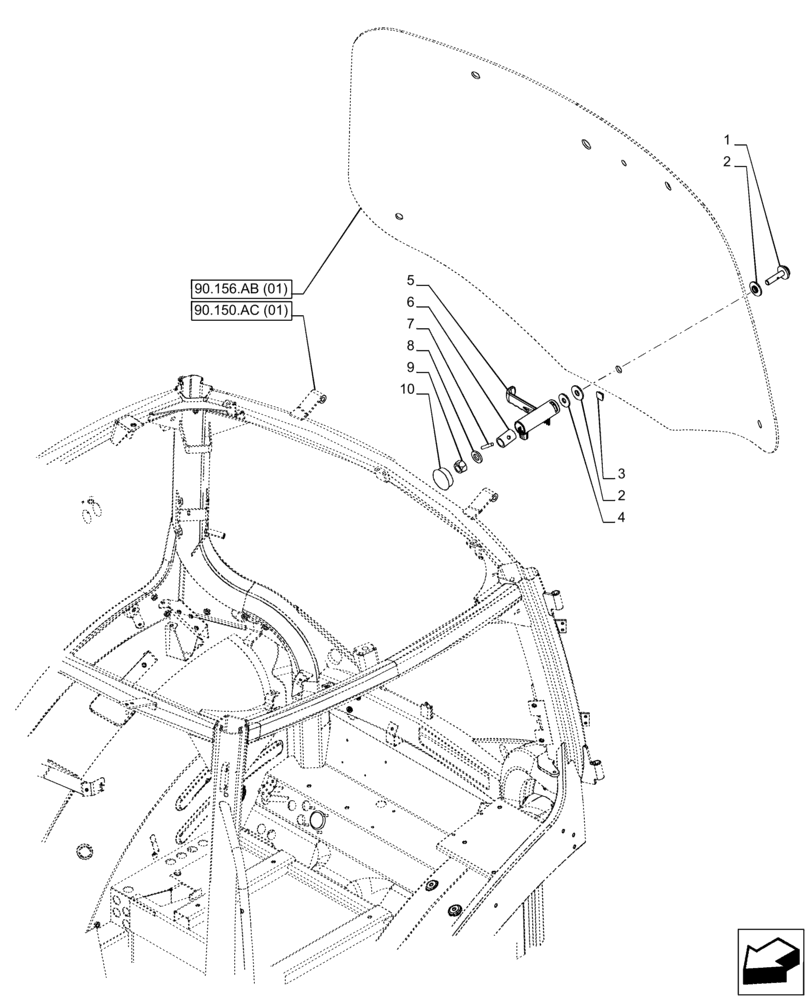 1
2
90.156.AB (01)
90.150.AC (01)
5
6
7
8
9
10
3
2
4