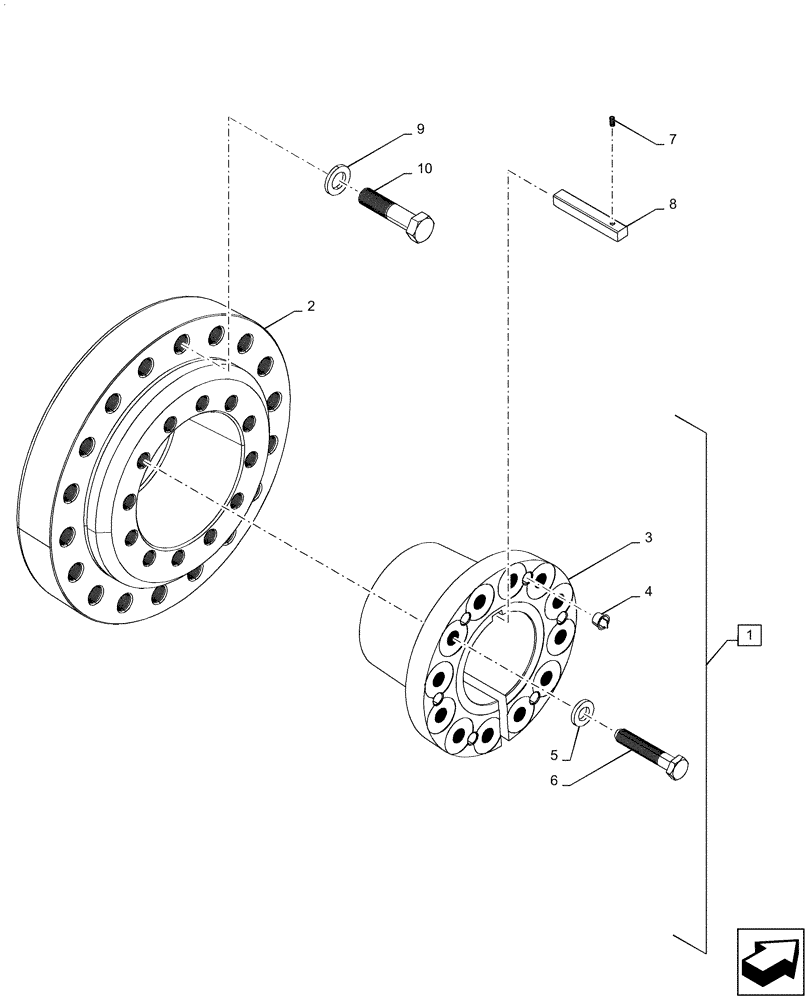 9
10
7
8
2
3
4
1
5
6