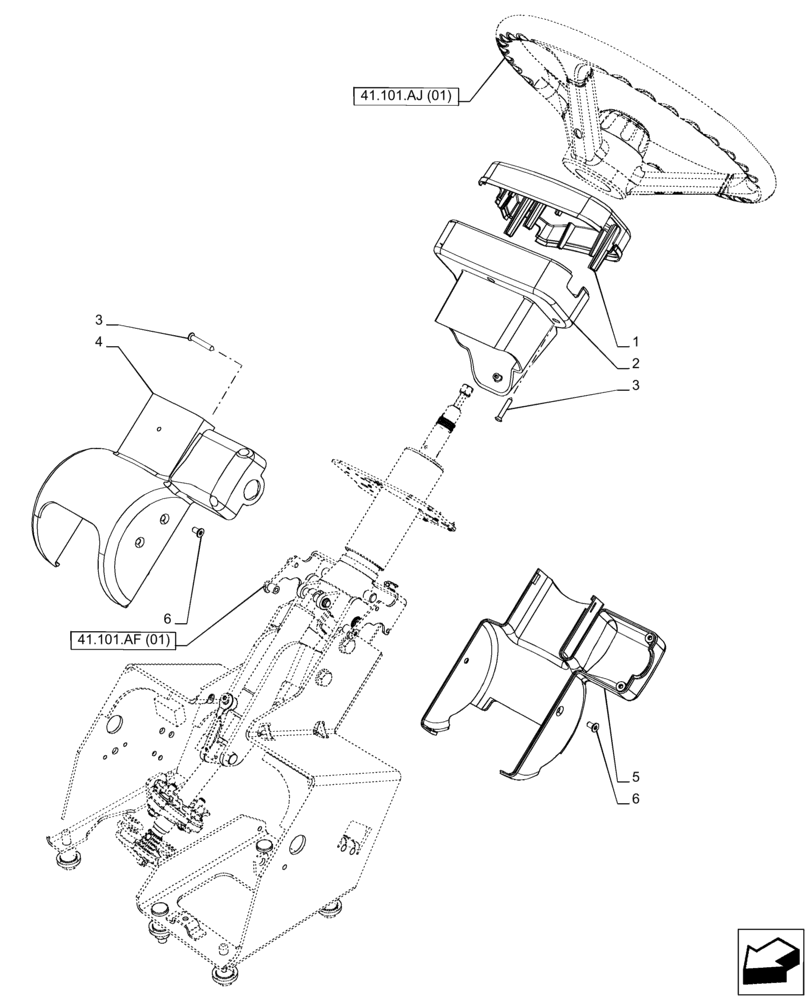 41.101.AJ (01)

1

2

3

3

4

6

41.101.AF (01)

5

6