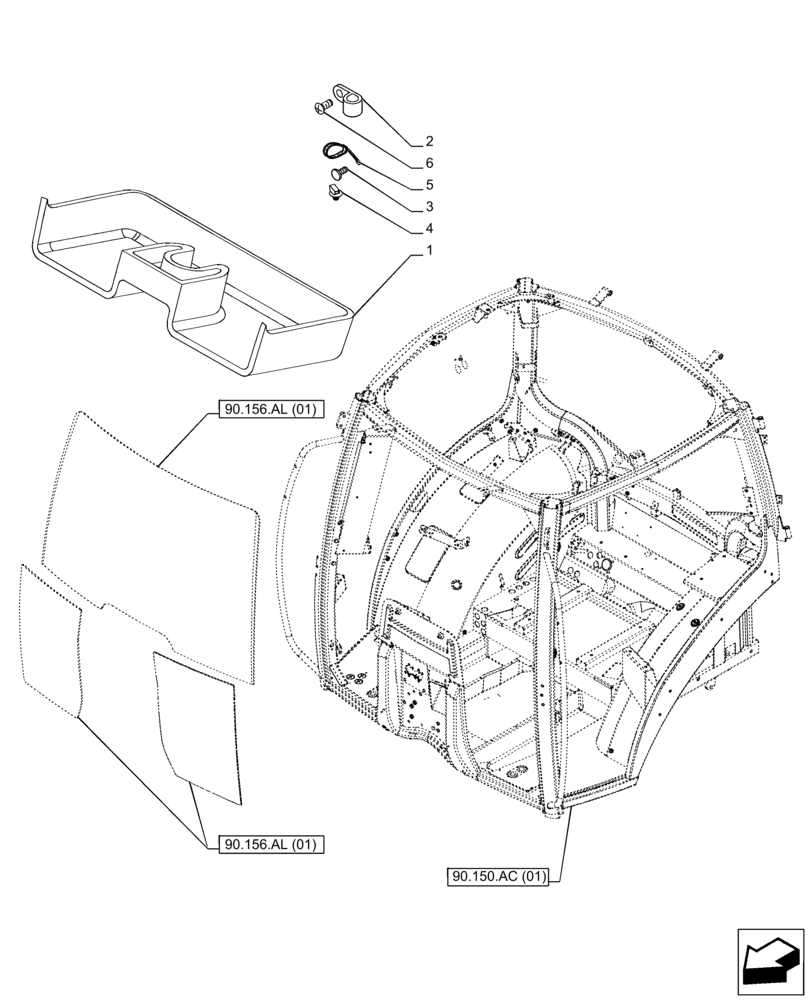 2
6
5
3
4
1
90.156.AL (01)
90.156.AL (01)
90.150.AC (01)