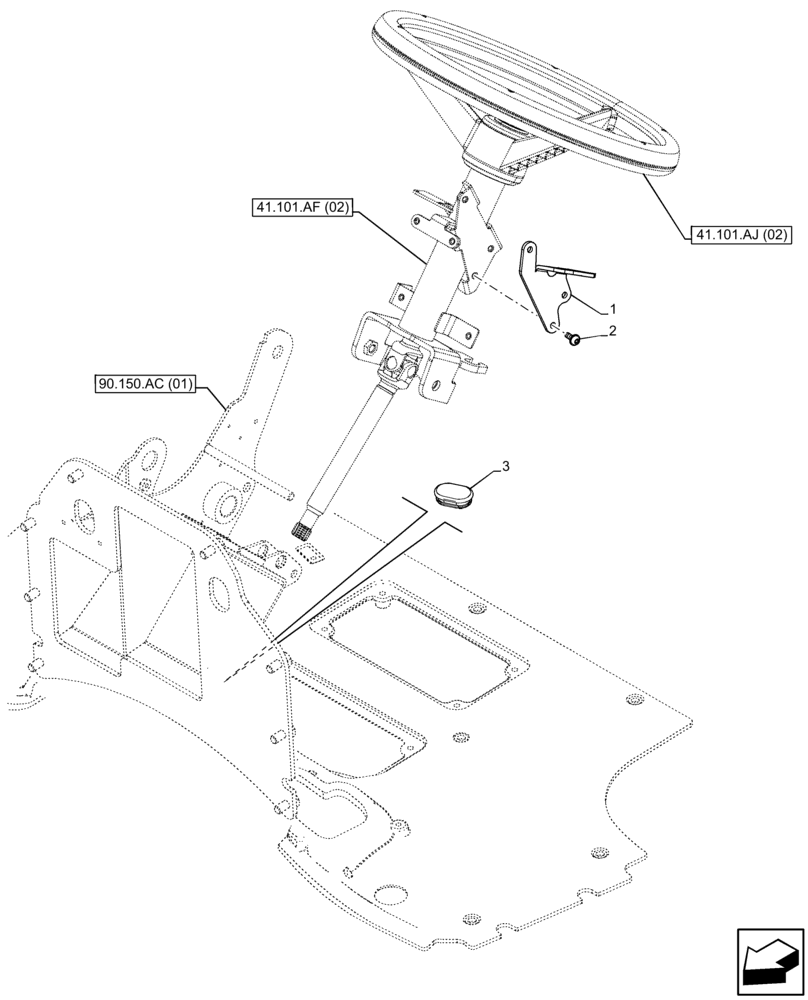 41.101.AF (02)
41.101.AJ (02)
1
2
90.150.AC (01)
3