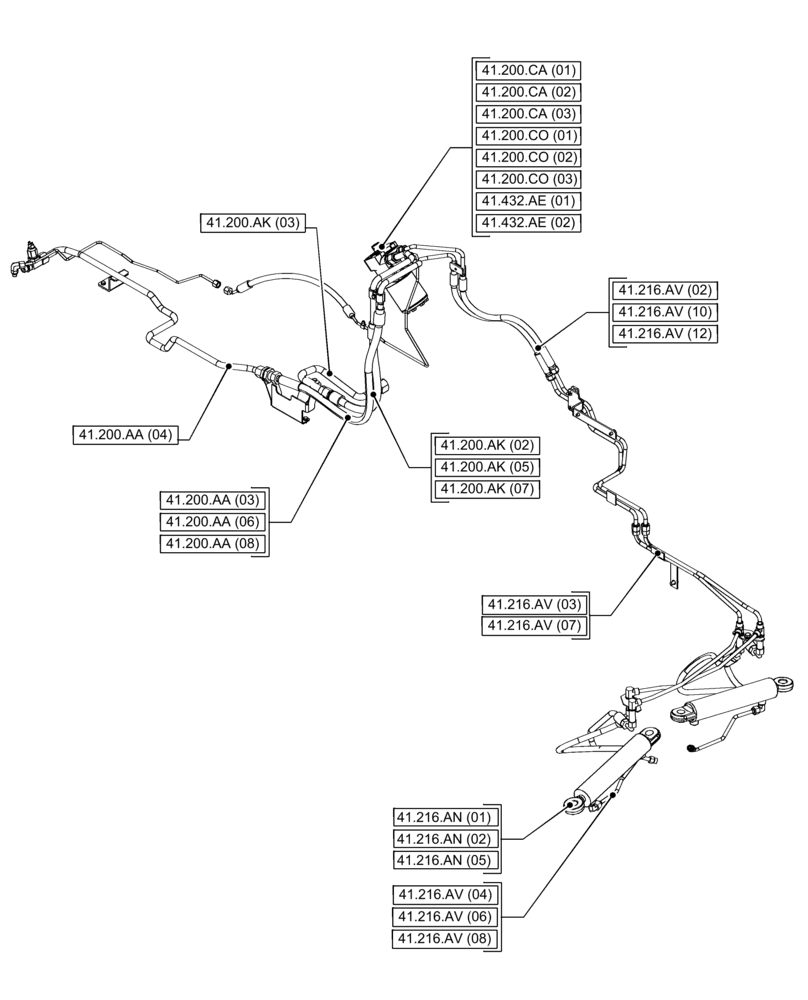 41.200.CA (01)
41.200.CA (02)
41.200.CA (03)
41.200.CO (01)
41.200.CO (02)
41.200.CO (03)
41.432.AE (01)
41.432.AE (02)

41.200.AK (03)

41.216.AV (02)
41.216.AV (10)
41.216.AV (12)

41.200.AA (04)

41.200.AK (02)
41.200.AK (05)
41.200.AK (07)

41.200.AA (03)
41.200.AA (06)
41.200.AA (08)

41.216.AV (03)
41.216.AV (07)

41.216.AN (01)
41.216.AN (02)
41.216.AN (05)

41.216.AV (04)
41.216.AV (06)
41.216.AV (08)