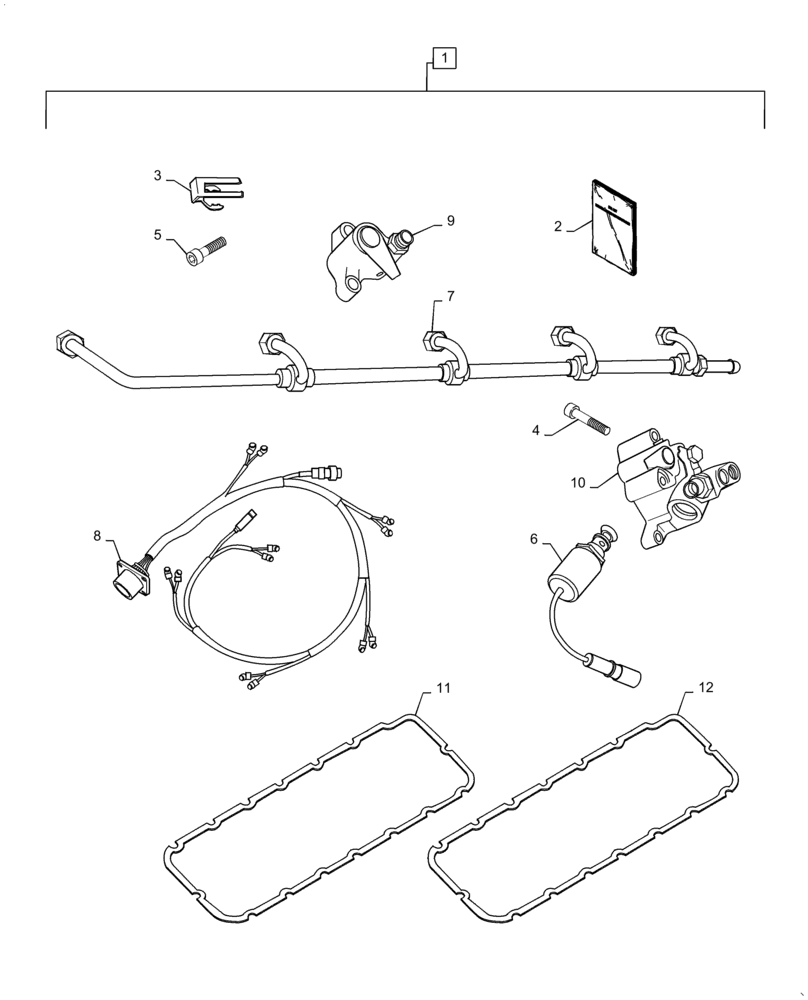 1
3
5
9
2
7
4
10
8
6
11
12