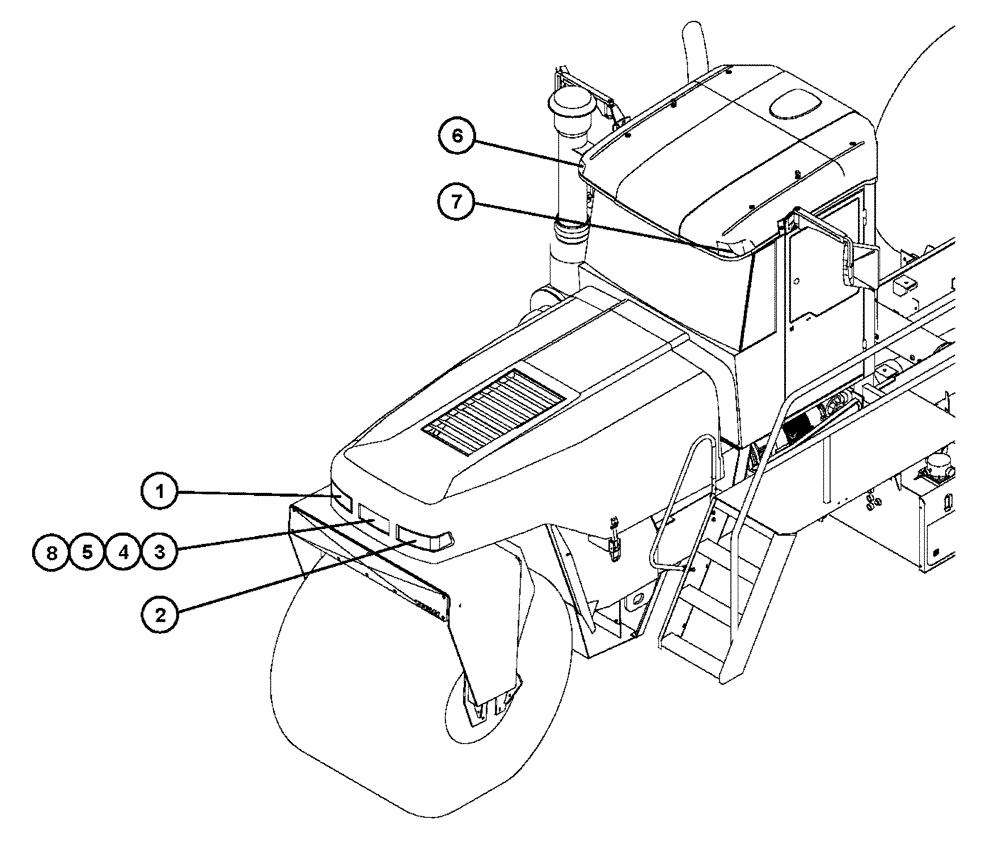 6

7

1

8 5 4 3

2