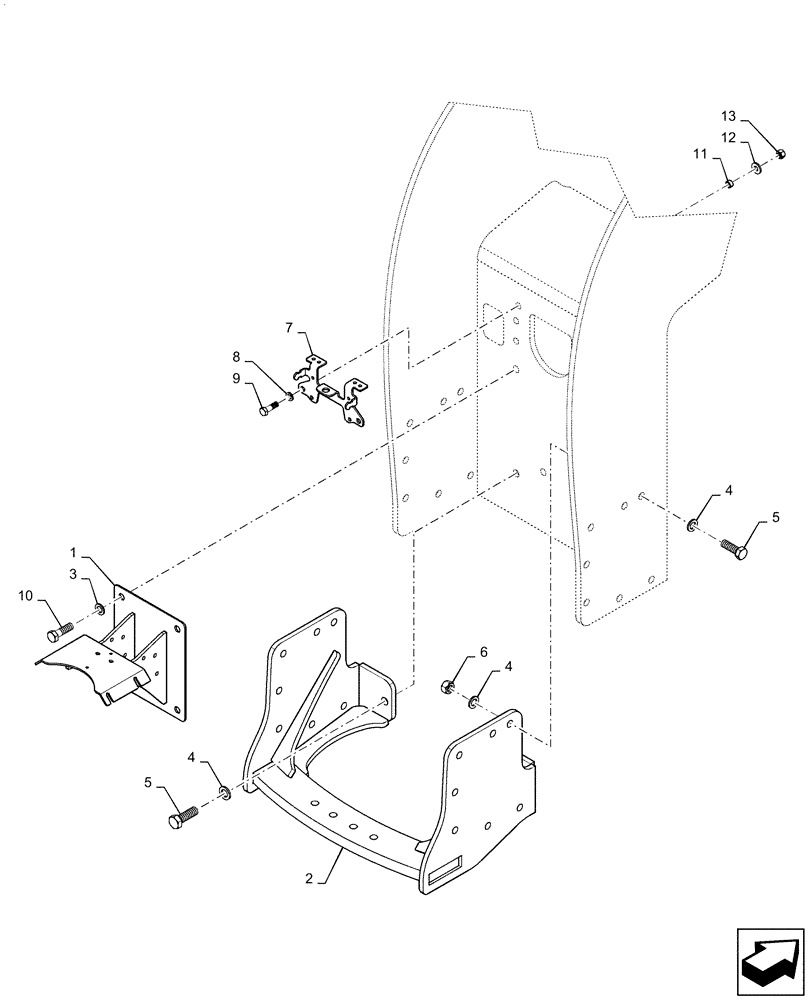 13
12
11
7
8
9
4
5
1
3
10
6
4
4
5
2