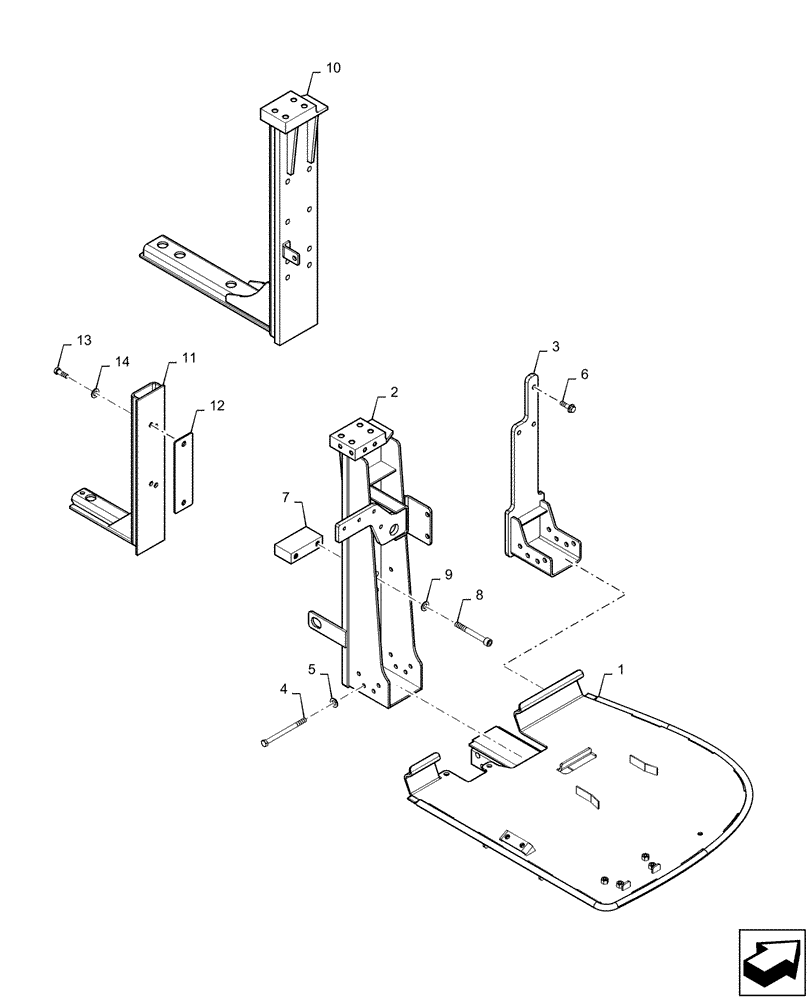 10

13
14
11
12

3
6

2

7

9
8

5
4

1