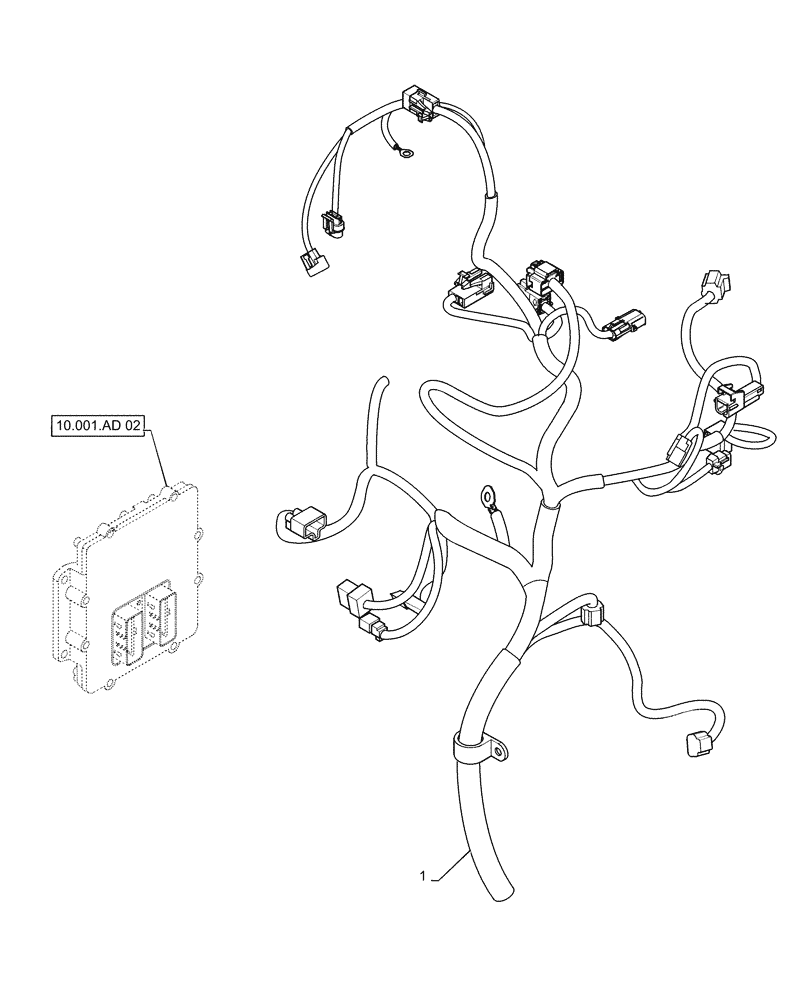 10.001.AD 02

1