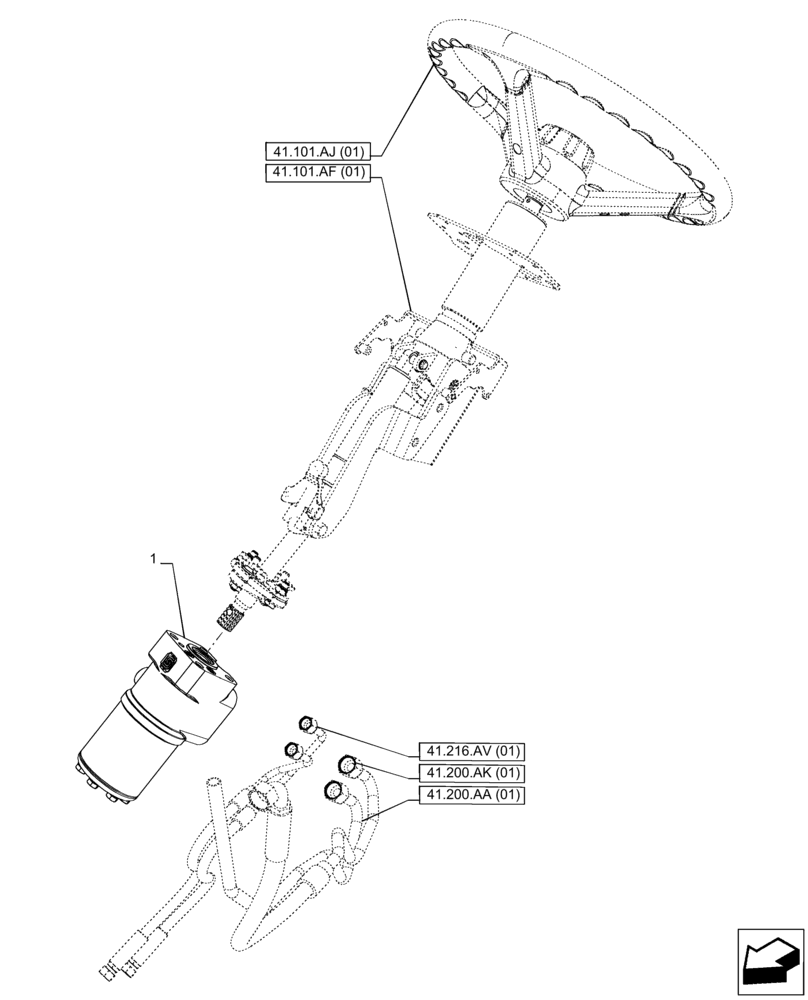 41.101.AJ (01)
41.101.AF (01)
1
41.216.AV (01)
41.200.AK (01)
41.200.AA (01)