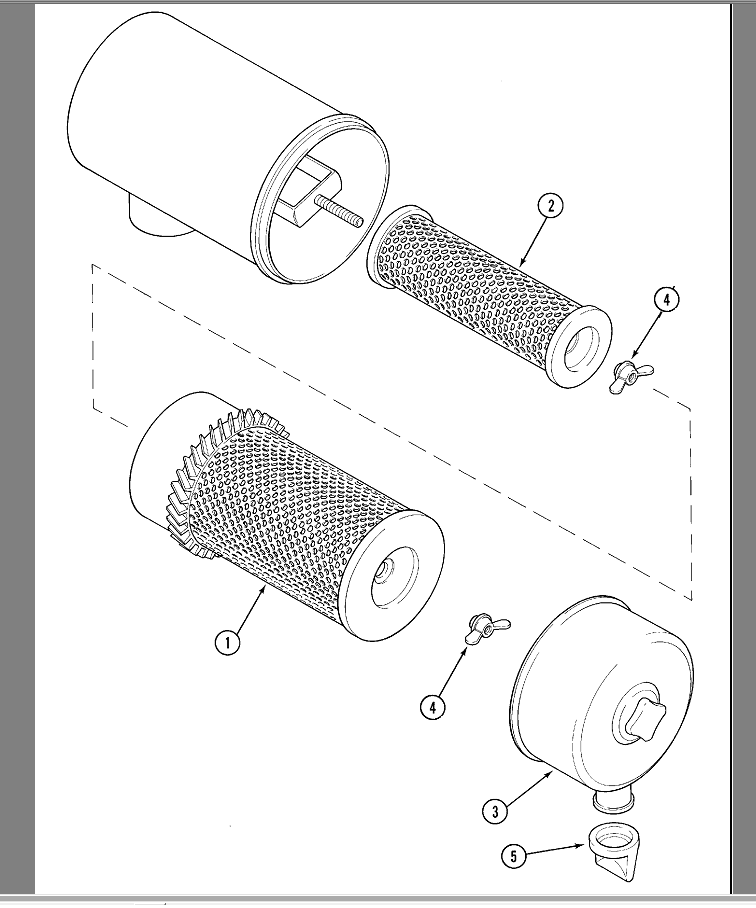 2
4
1
4
3
5