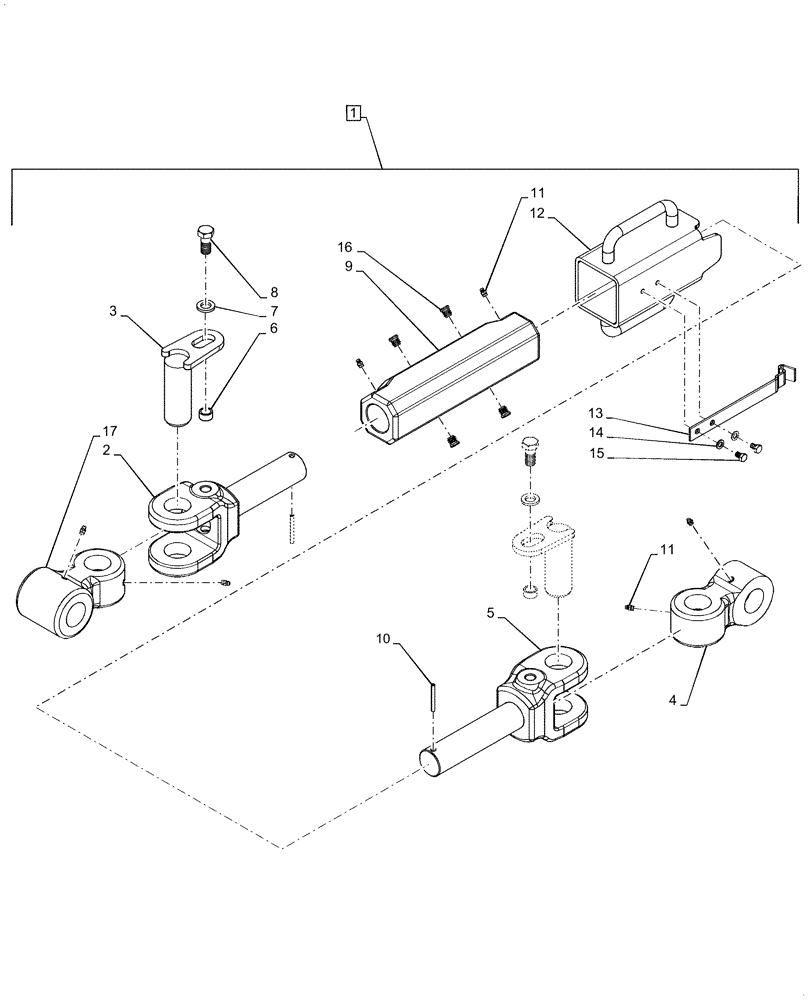 1
11
12
16
9
8
7
3
6
13
14
15
17
2
11
5
10
4