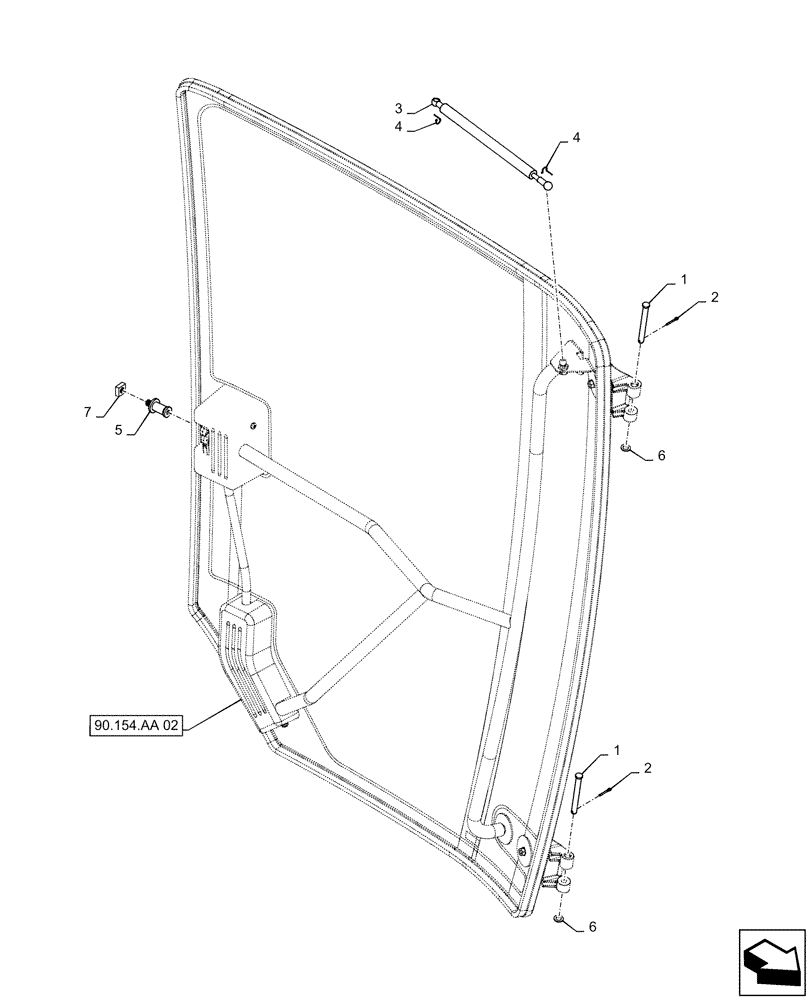 3
4
4
1
2
7
5
6
90.154.AA 02
1
2
6