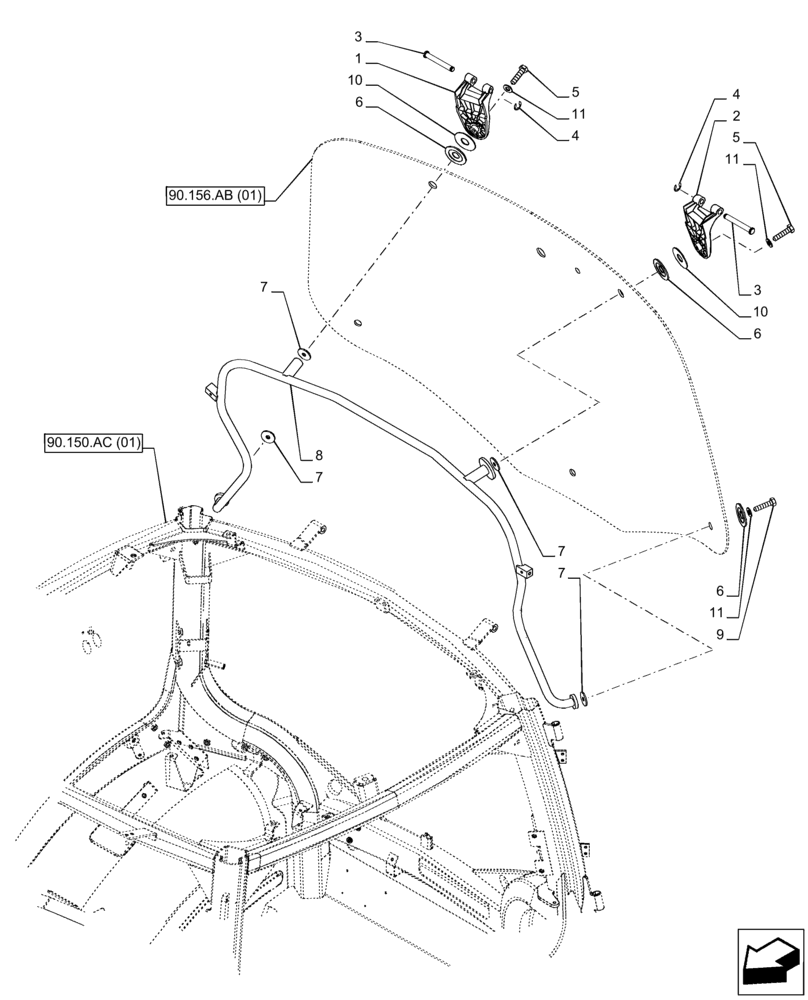 3
1
10
6
5
11
4
4
2
5
11
90.156.AB (01)
3
10
6
7
8
7
90.150.AC (01)
7
7
6
11
9