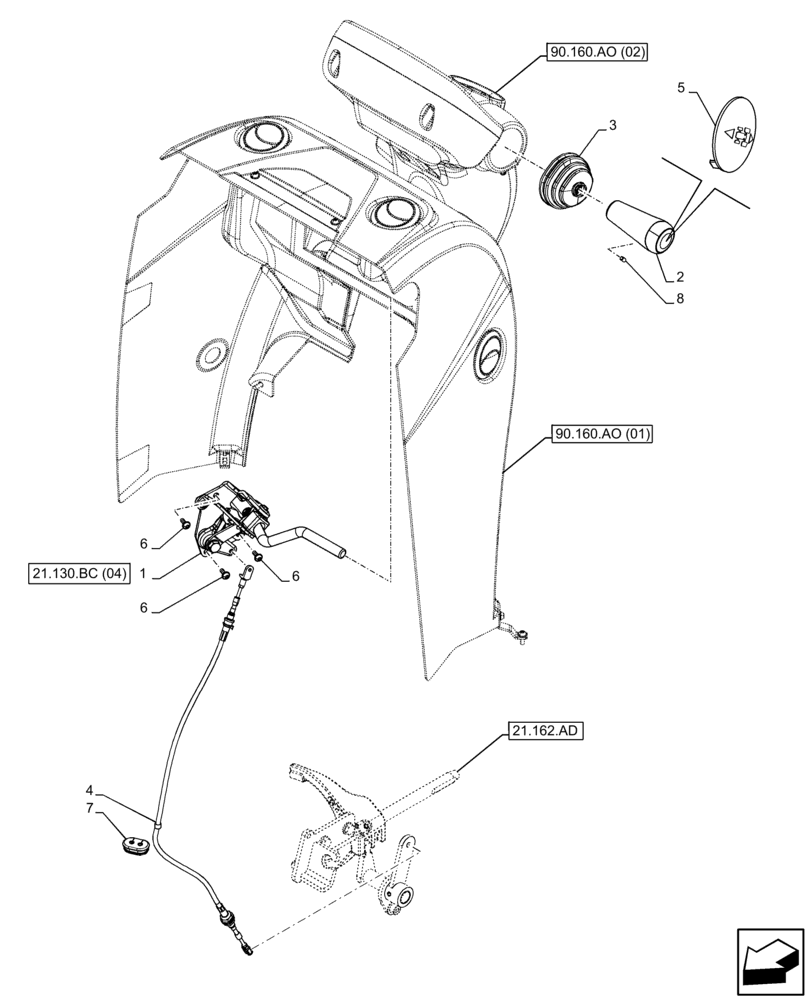 90.160.AO (02)
5
3
2
8
90.160.AO (01)
6
21.130.BC (04)
1
6
6
21.162.AD
4
7