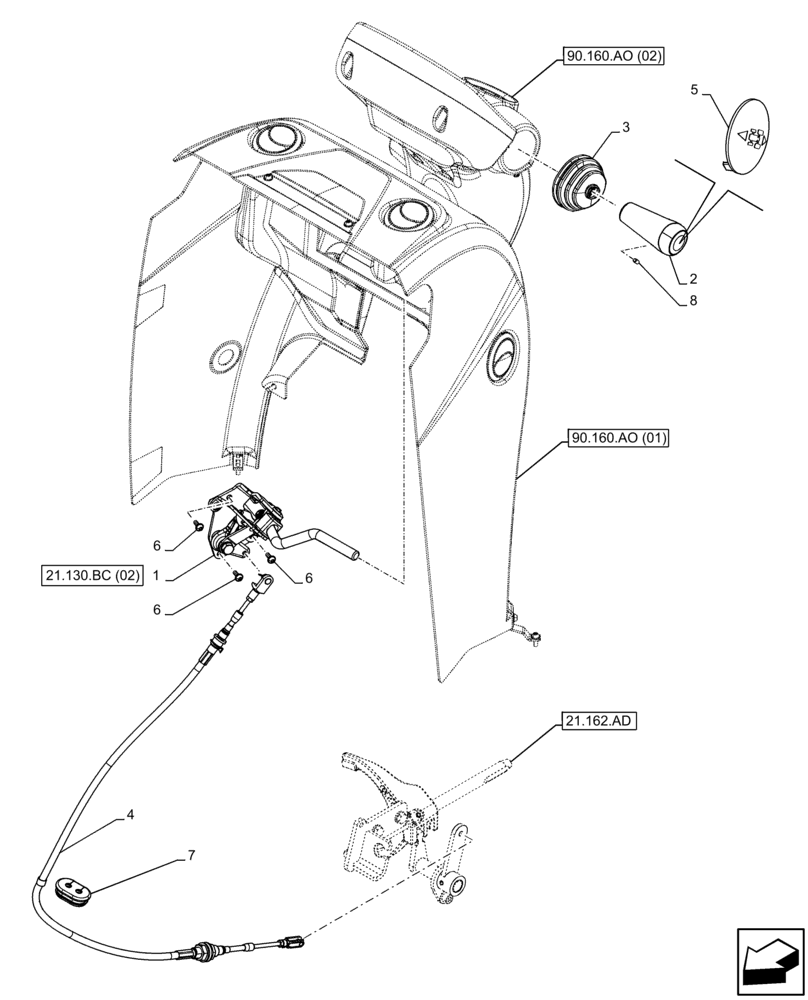 90.160.AO (02)
5
3
2
8
90.160.AO (01)
6
21.130.BC (02)
1
6
6
21.162.AD
4
7