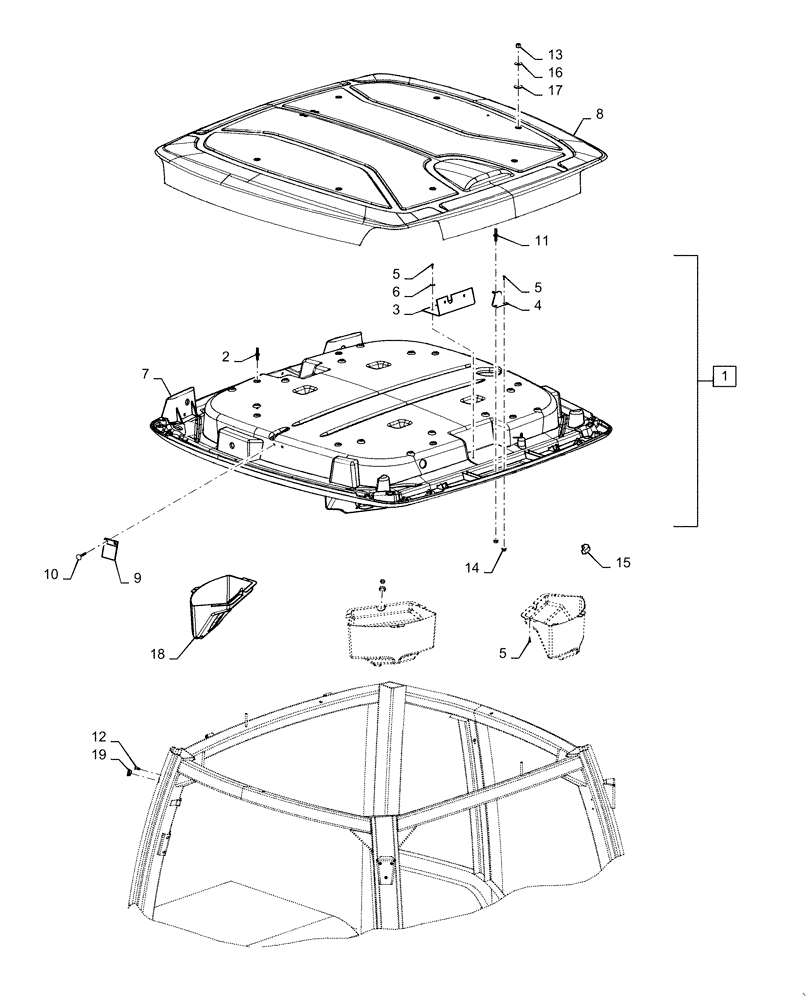 13
16
17
8
11
5
6
3
5
4
2
7
1
10
9
14
15
18
5
12
19