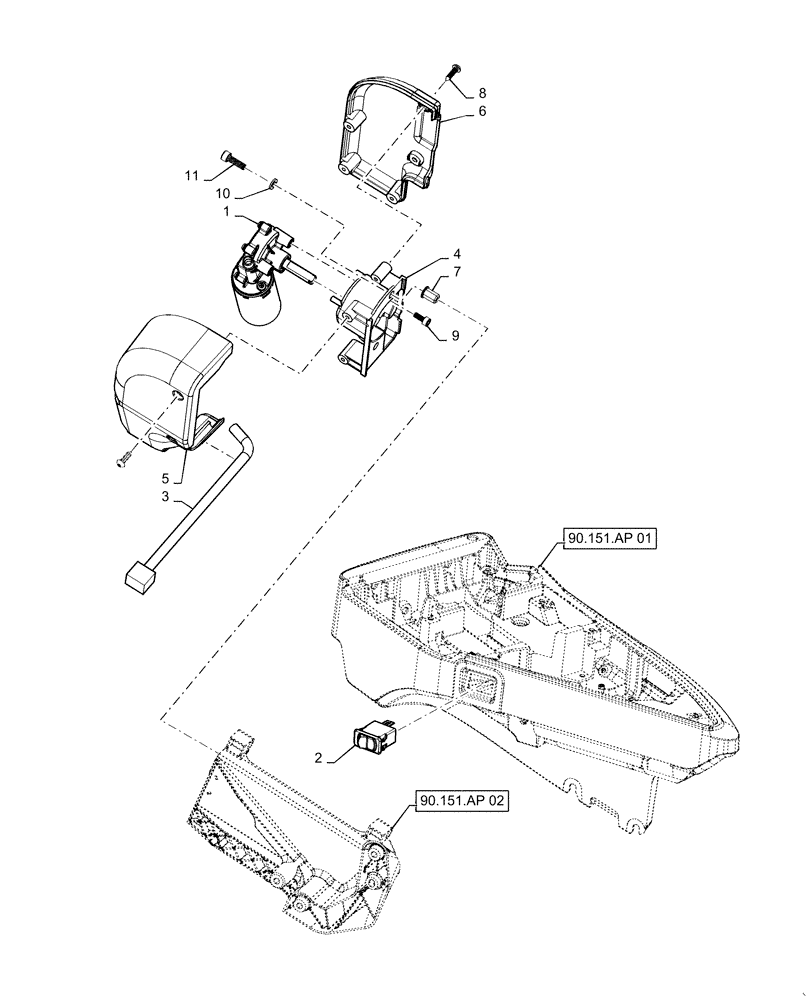 8
6
11
10
1
4
7
9
5
3
90.151.AP 01
2
90.151.AP 02